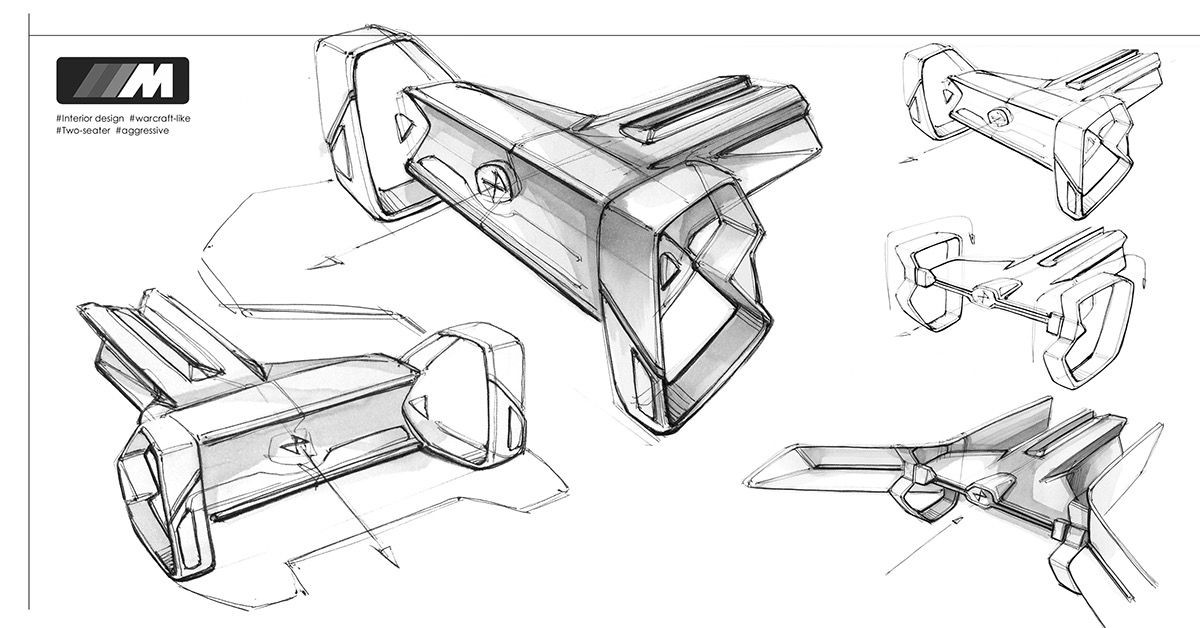 M

#Interior design #warcraft-like
#Two-seater #aggressive