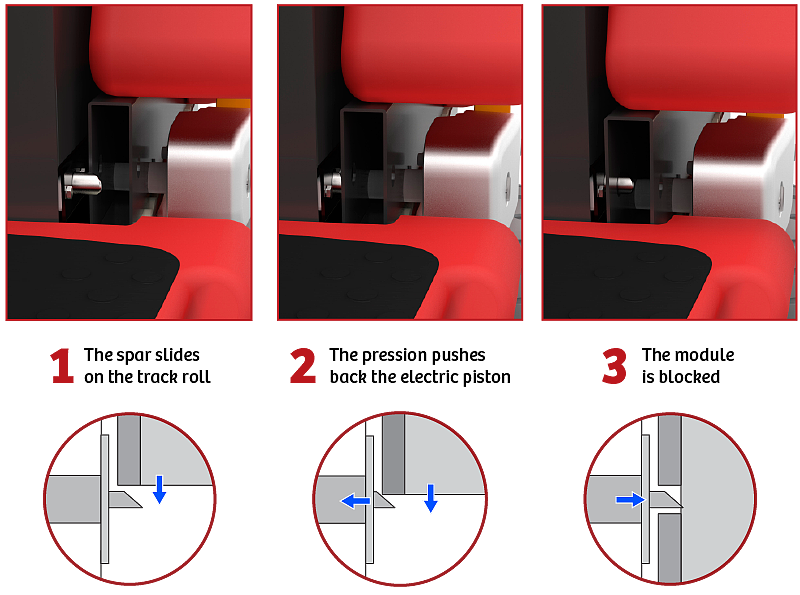 1 The spar slides on the track roll

2 The pression pushes back the electric piston

3 The module is blocked