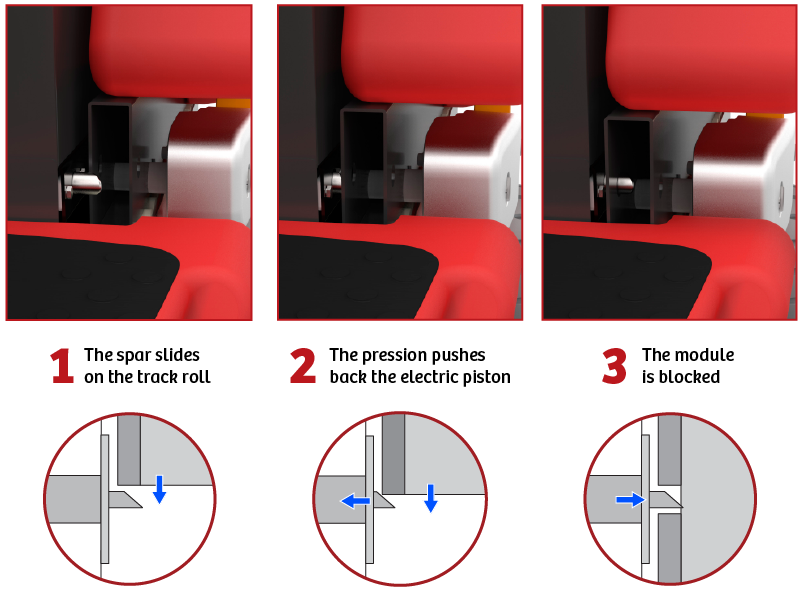 1 The spar slides on the track roll

2 The pression pushes back the electric piston

3 The module is blocked