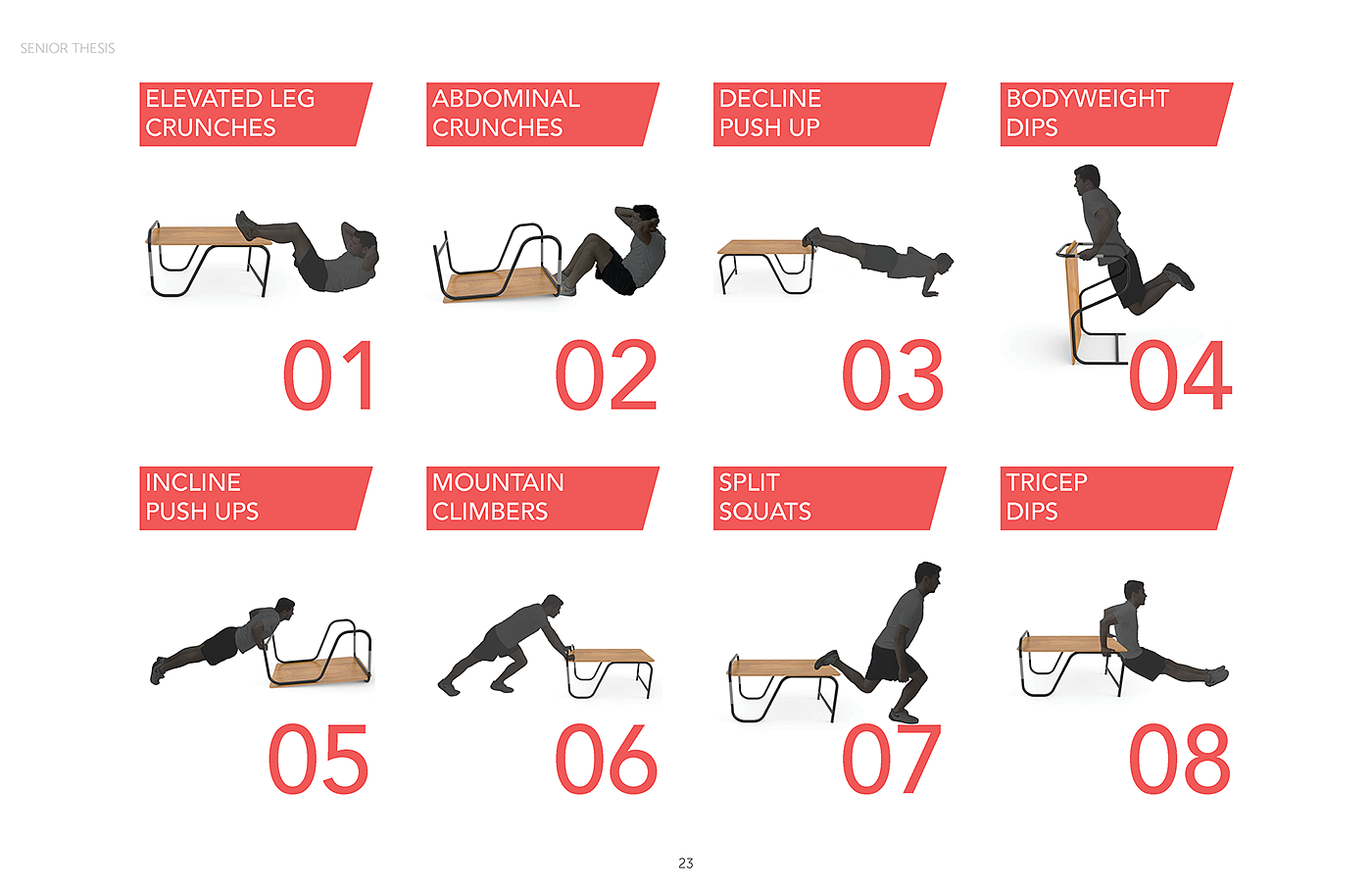 SENIOR THESIS

ELEVATED LEG CRUNCHES

01

ABDOMINAL CRUNCHES

02

DECLINE PUSH UP

03

BODYWEIGHT DIPS

04

INCLINE PUSH UPS

05

MOUNTAIN CLIMBERS

06

SPLIT SQUATS

07

TRICEP DIPS

08

23