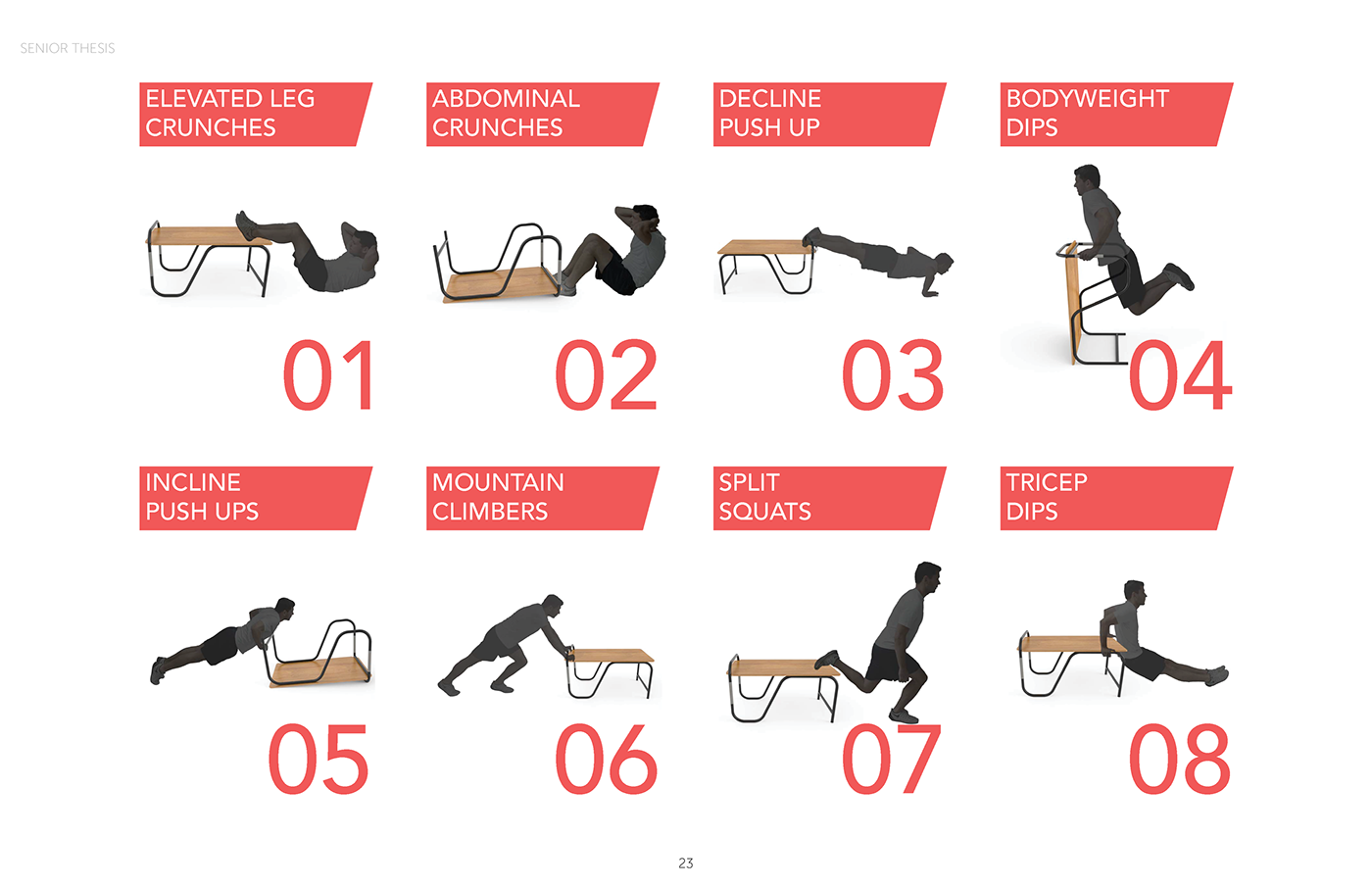 SENIOR THESIS

ELEVATED LEG CRUNCHES

01

ABDOMINAL CRUNCHES

02

DECLINE PUSH UP

03

BODYWEIGHT DIPS

04

INCLINE PUSH UPS

05

MOUNTAIN CLIMBERS

06

SPLIT SQUATS

07

TRICEP DIPS

08

23