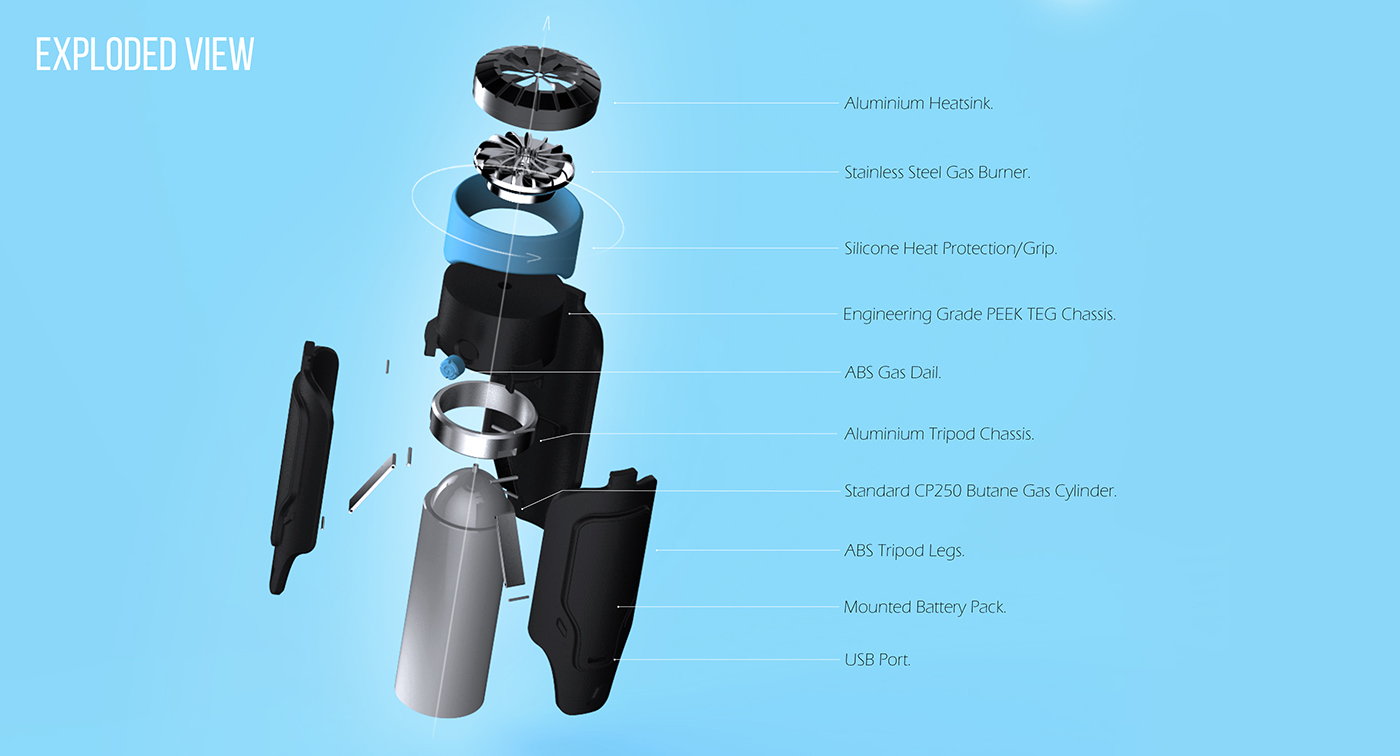 EXPLODED VIEW

Aluminium Heatsink.

Stainless Steel Gas Burner.

Silicone Heat Protection/Grip.

Engineering Grade PEEK TEG Chassis.

ABS Gas Dail.

Aluminium Tripod Chassis.

Standard CP250 Butane Gas Cylinder.

ABS Tripod Legs.

Mounted Battery Pack.

USB Port.