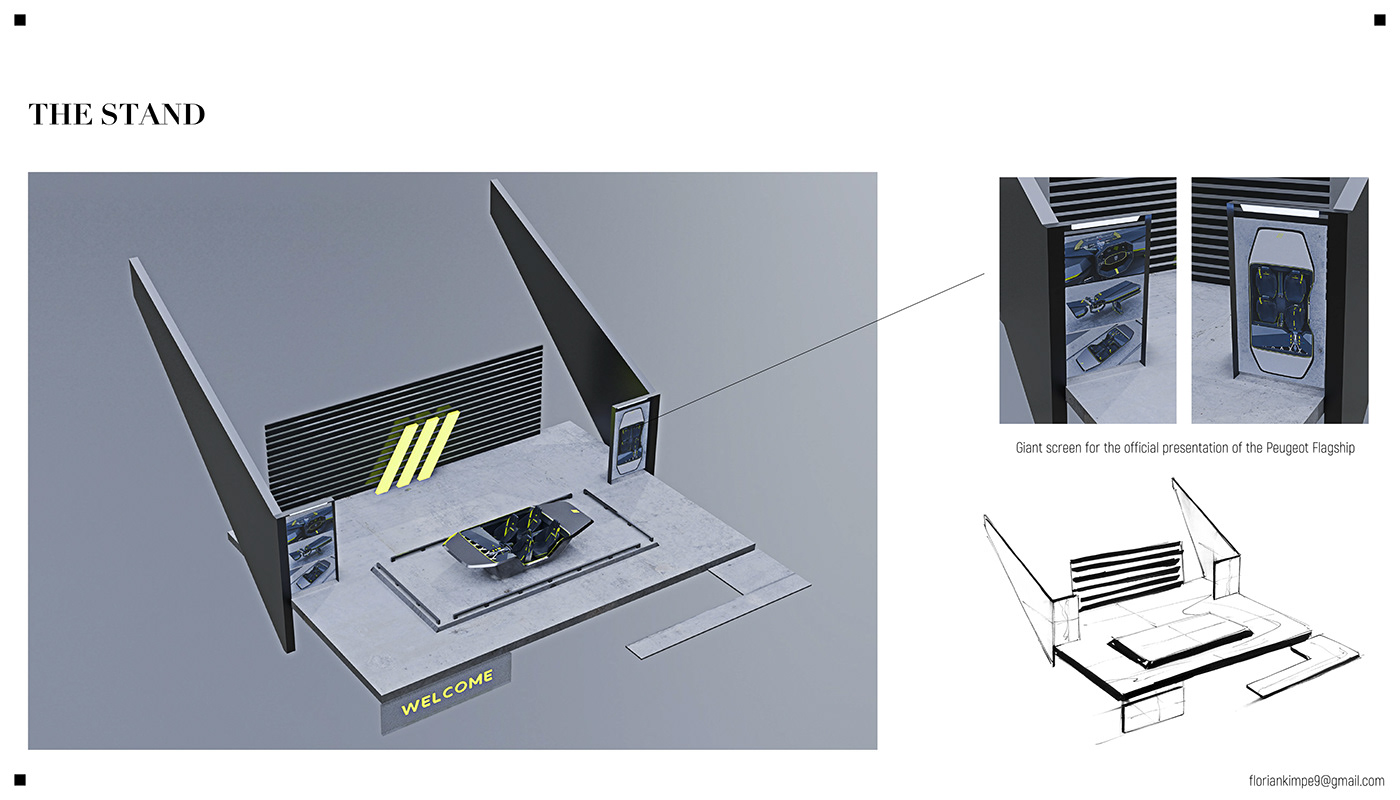 THE STAND

WELCOME

Giant screen for the official presentation of the Peugeot Flagship

floriankimpe9@gmail.com