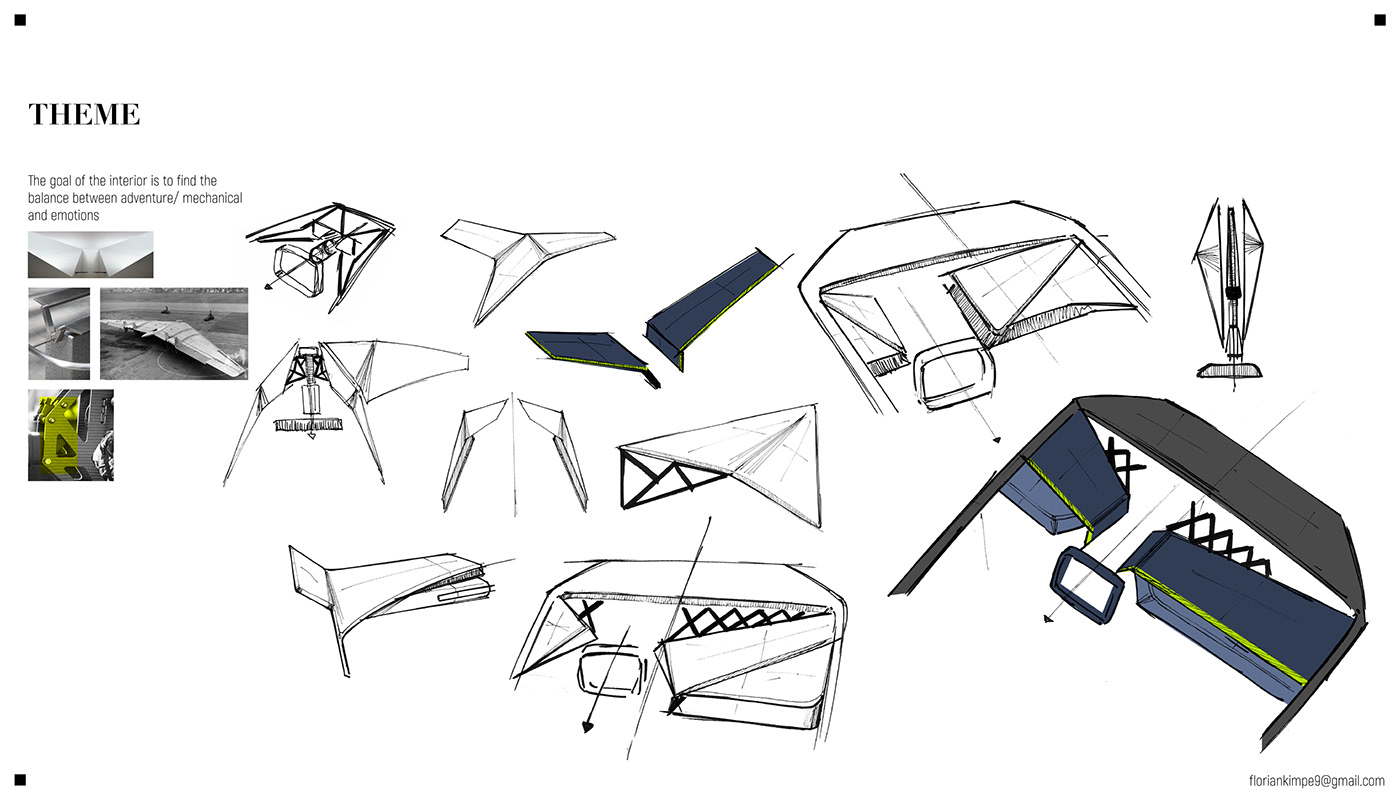 THEME

The goal of the interior is to find the balance between adventure/ mechanical and emotions

floriankimpe9@gmail.com