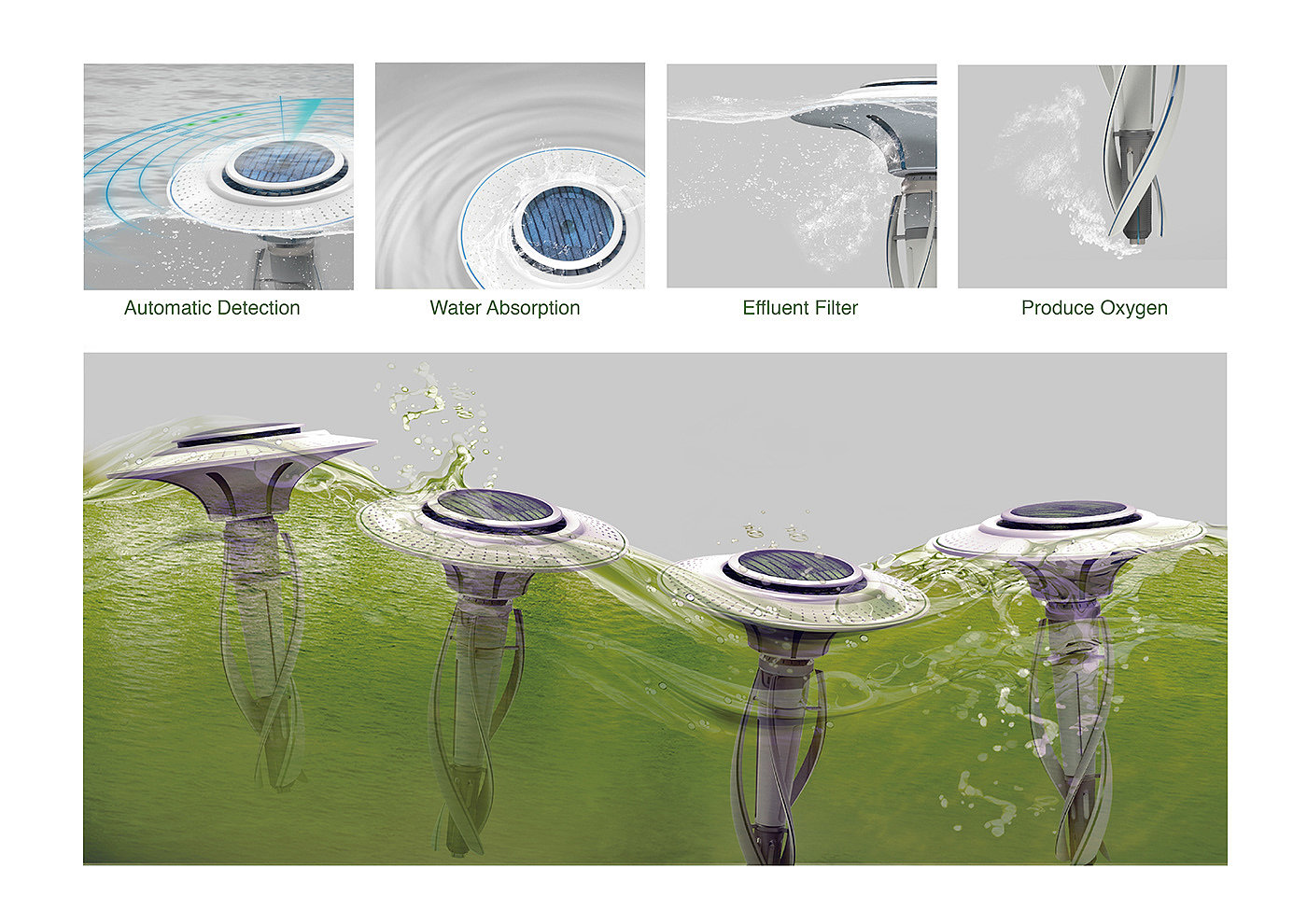 Automatic Detection

Water Absorption

Effluent Filter

Produce Oxygen