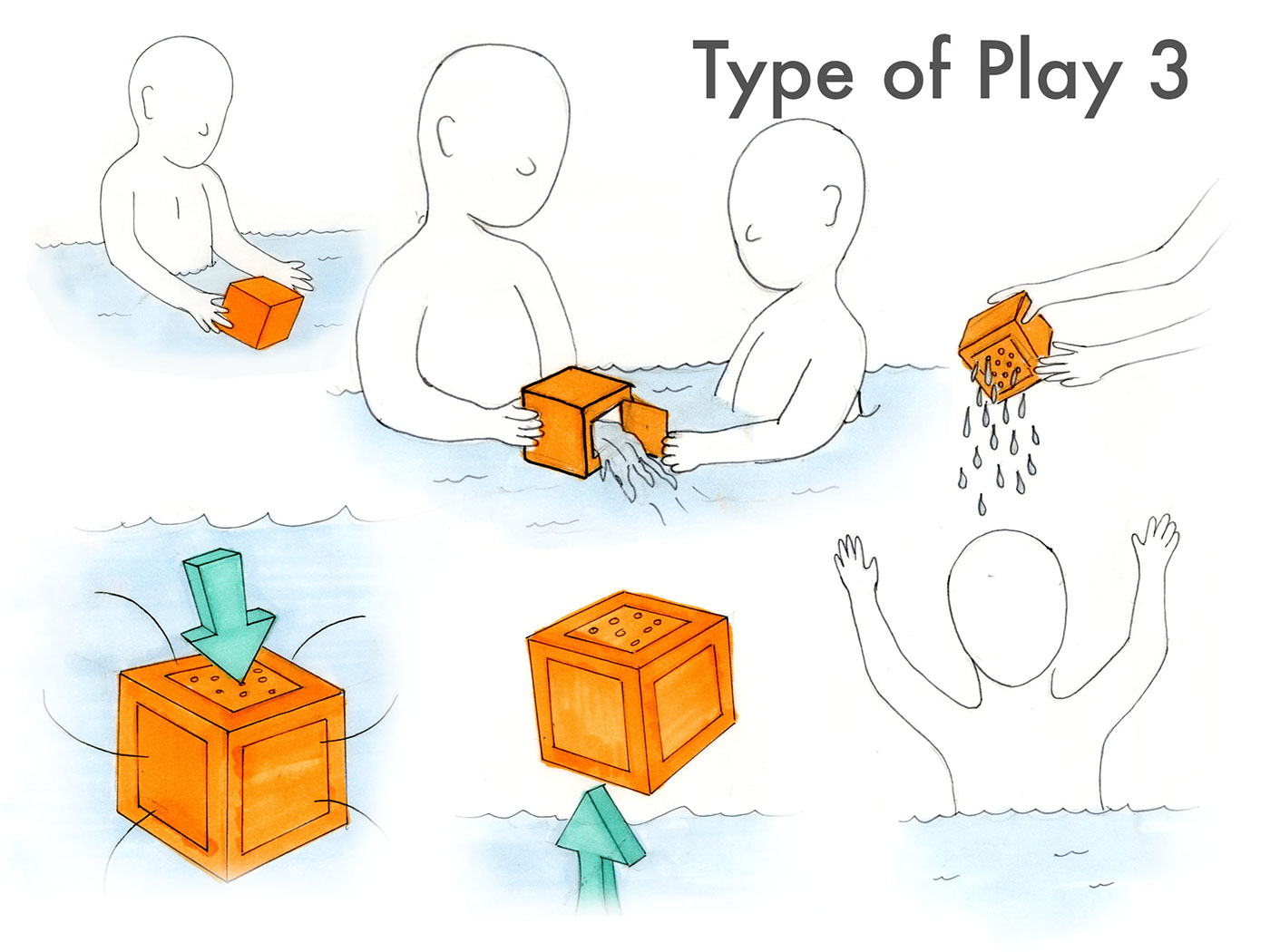 Type of Play 3