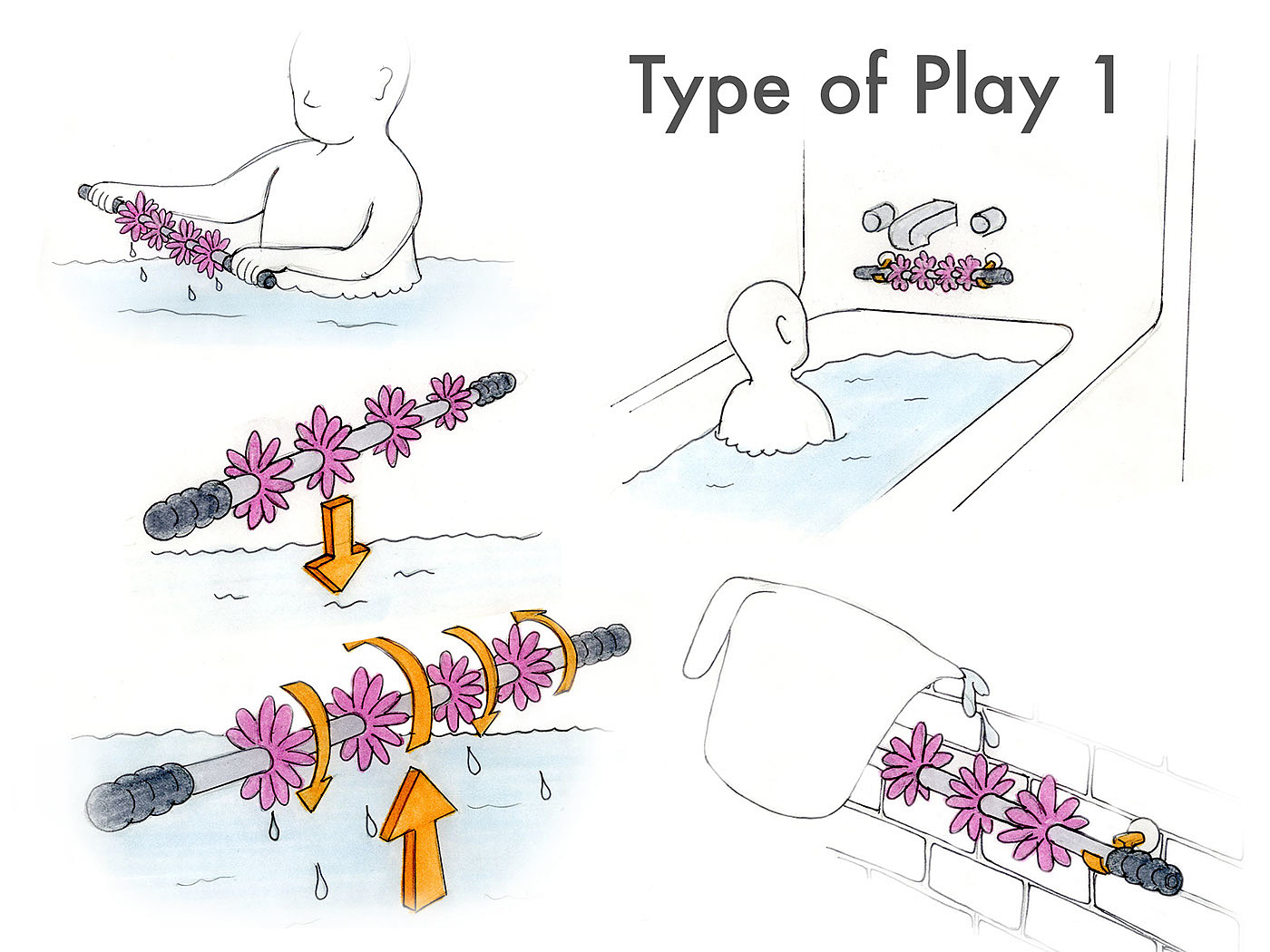 Type of Play 1