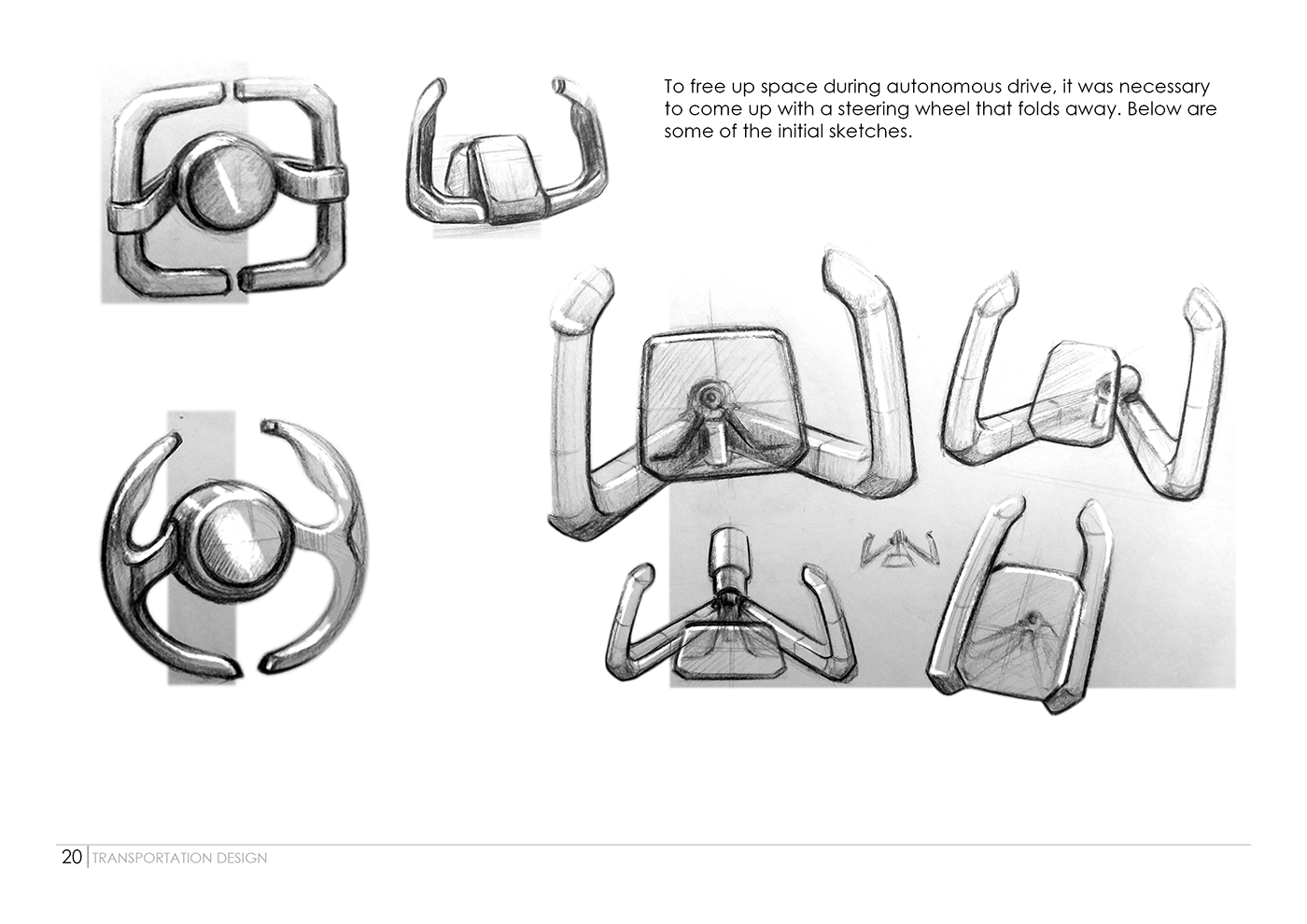 To free up space during autonomous drive, it was necessary to come up with a steering wheel that folds away. Below are some of the initial sketches.

20 | TRANSPORTATION DESIGN