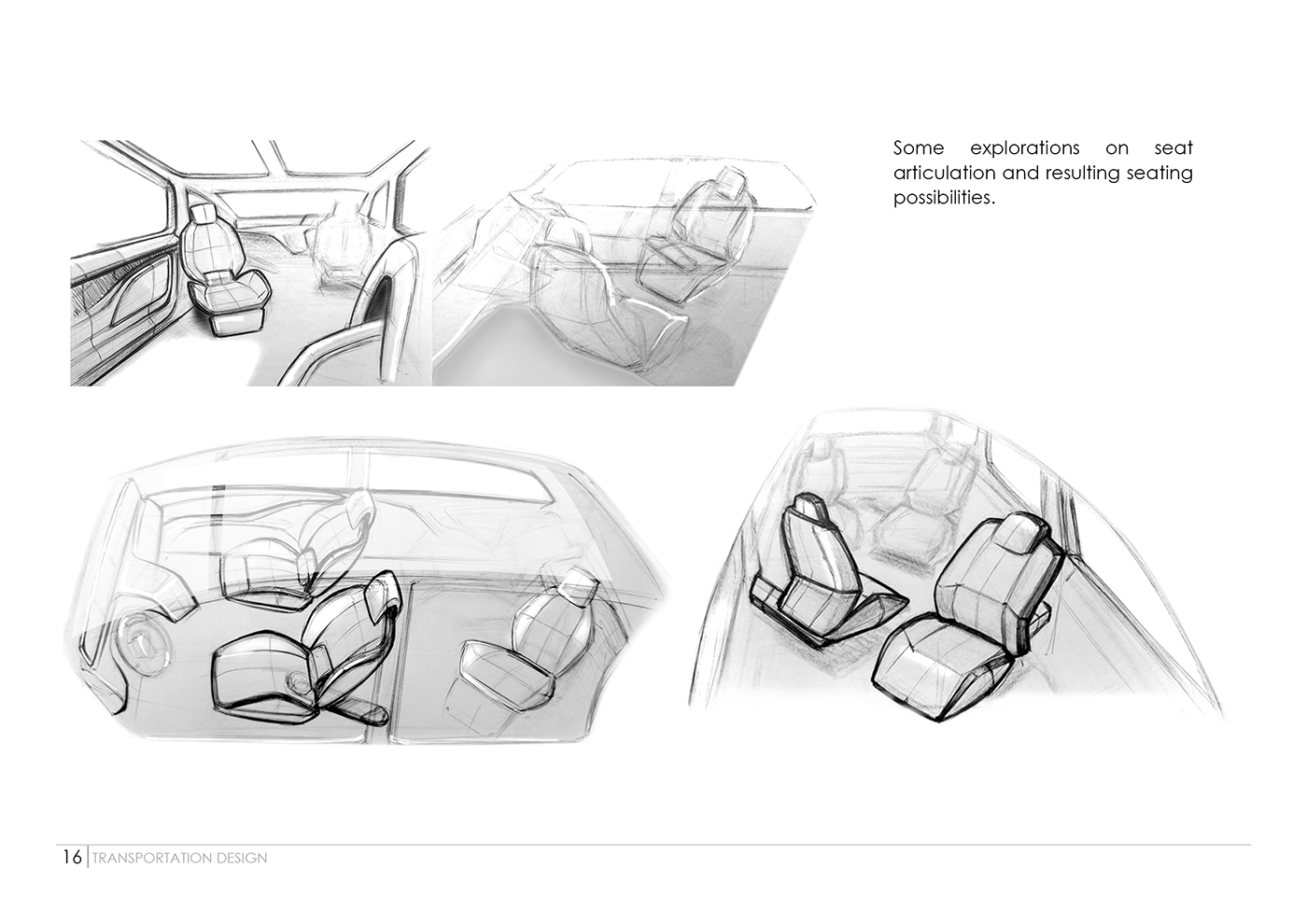 Some explorations on seat articulation and resulting seating possibilities.

16 | TRANSPORTATION DESIGN