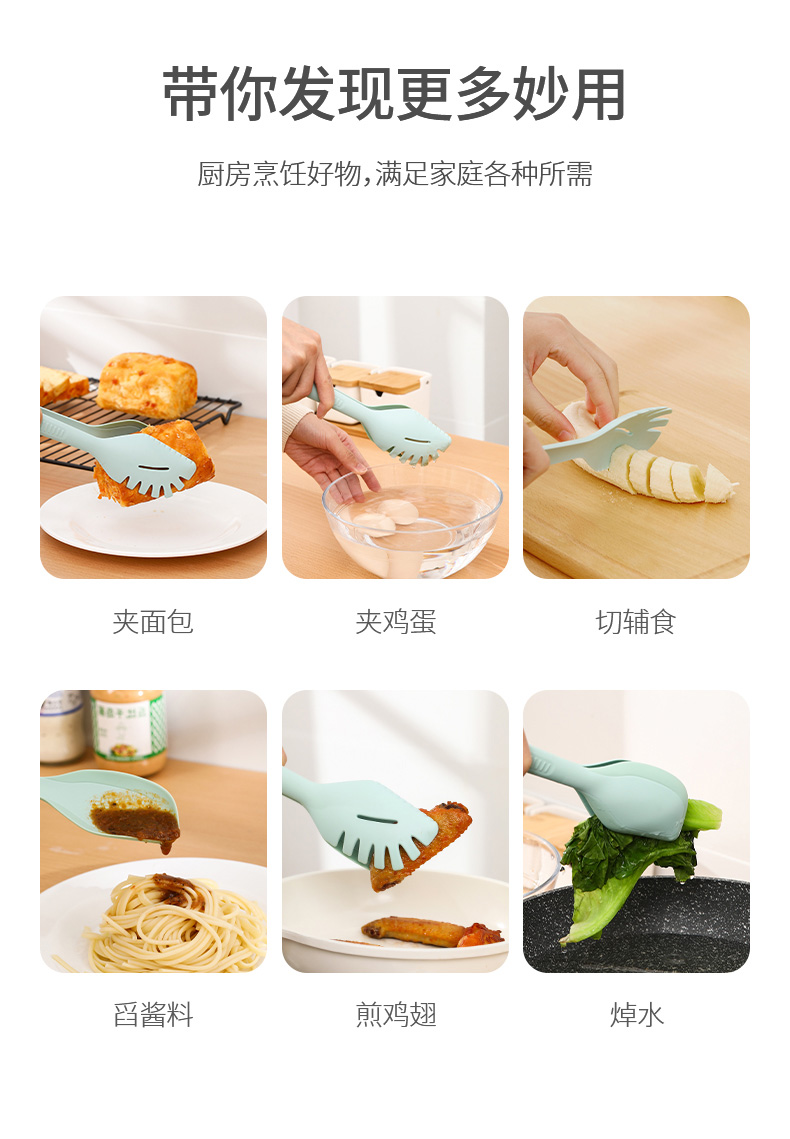 带你发现更多妙用

厨房烹饪好物,满足家庭各种所需

夹面包

夹鸡蛋

切辅食

舀酱料

煎鸡翅

焯水