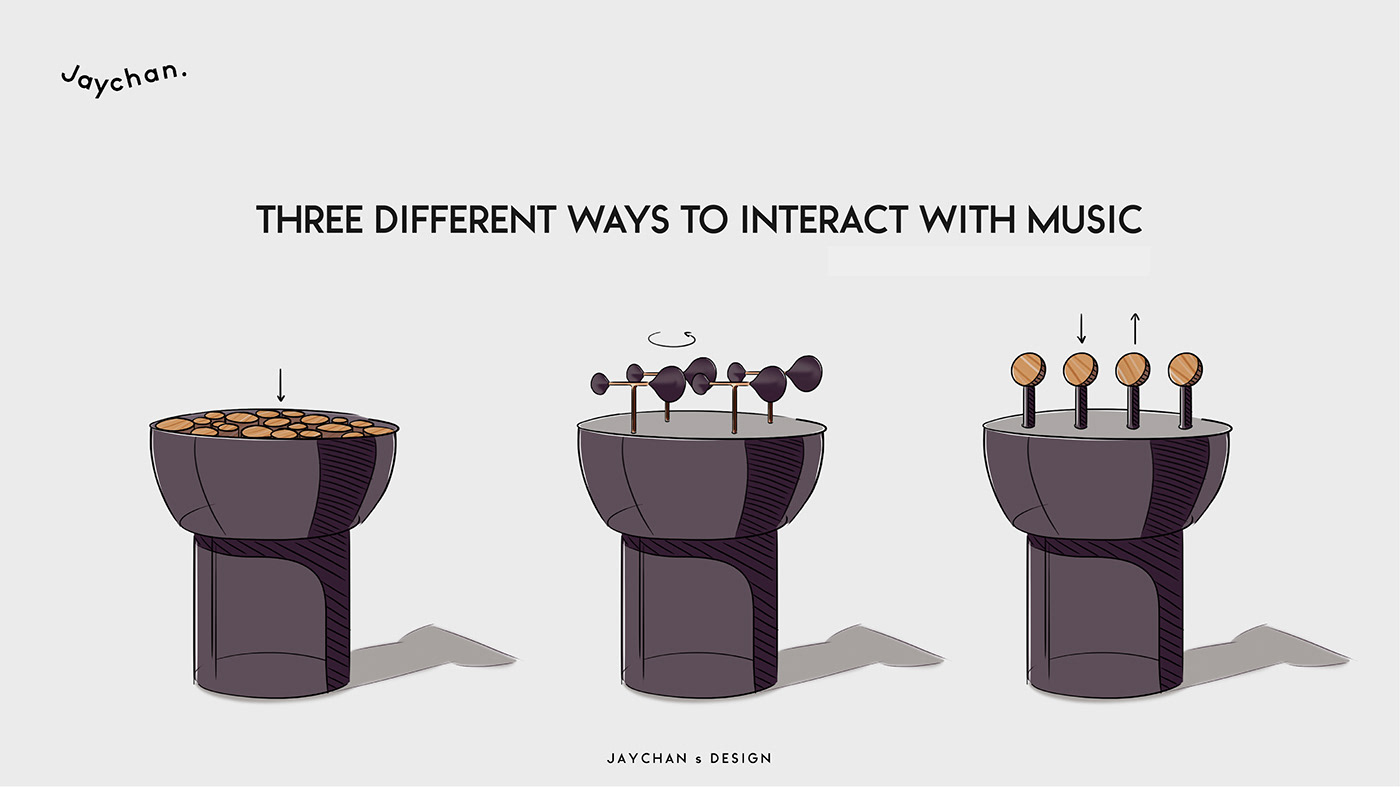 Jaychan.

THREE DIFFERENT WAYS TO INTERACT WITH MUSIC

JAYCHAN s DESIGN