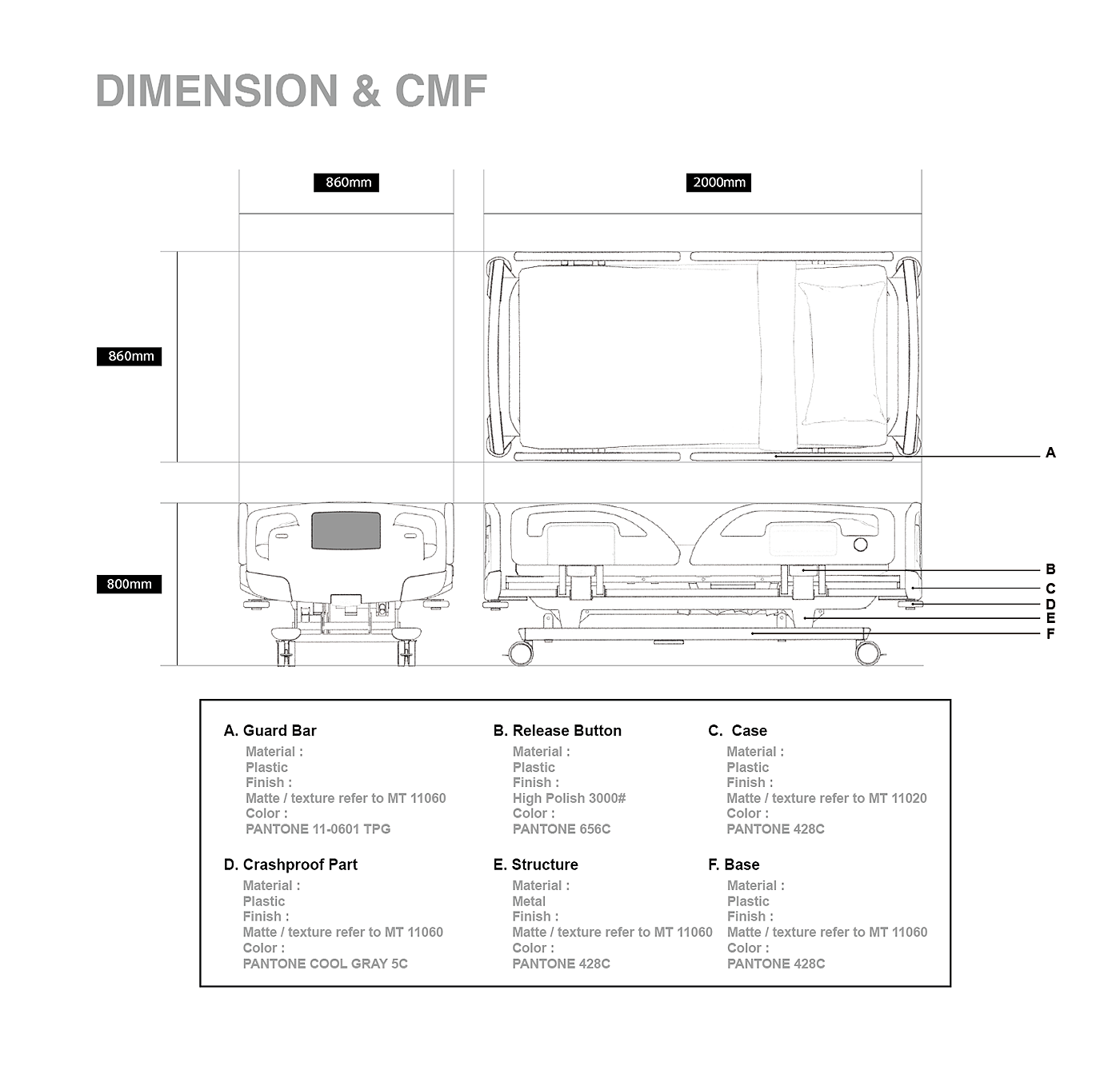 DIMENSION & CMF

860mm

2000mm

860mm

800mm

A

B

C

D

E

F

A. Guard Bar
Material :
Plastic
Finish :
Matte / texture refer to MT 11060
Color :
PANTONE 11-0601 TPG

B. Release Button
Material :
Plastic
Finish :
High Polish 3000#
Color :
PANTONE 656C

C. Case
Material :
Plastic
Finish :
Matte / texture refer to MT 11020
Color :
PANTONE 428C

D. Crashproof Part
Material :
Plastic
Finish :
Matte / texture refer to MT 11060
Color :
PANTONE COOL GRAY 5C

E. Structure
Material :
Metal
Finish :
Matte / texture refer to MT 11060
Color :
PANTONE 428C

F. Base
Material :
Plastic
Finish :
Matte / texture refer to MT 11060
Color :
PANTONE 428C