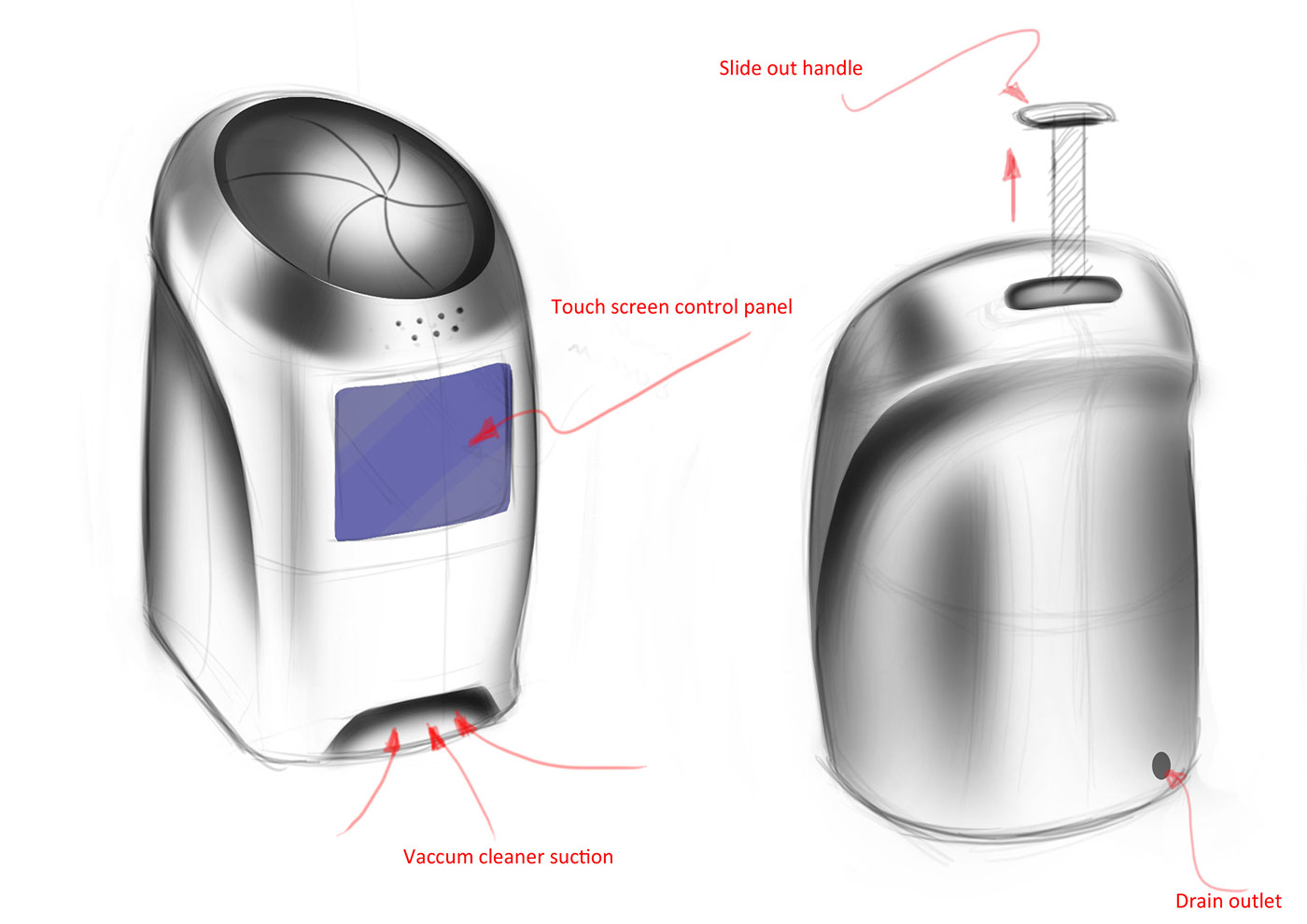 Slide out handle

Touch screen control panel

Vaccum cleaner suction

Drain outlet