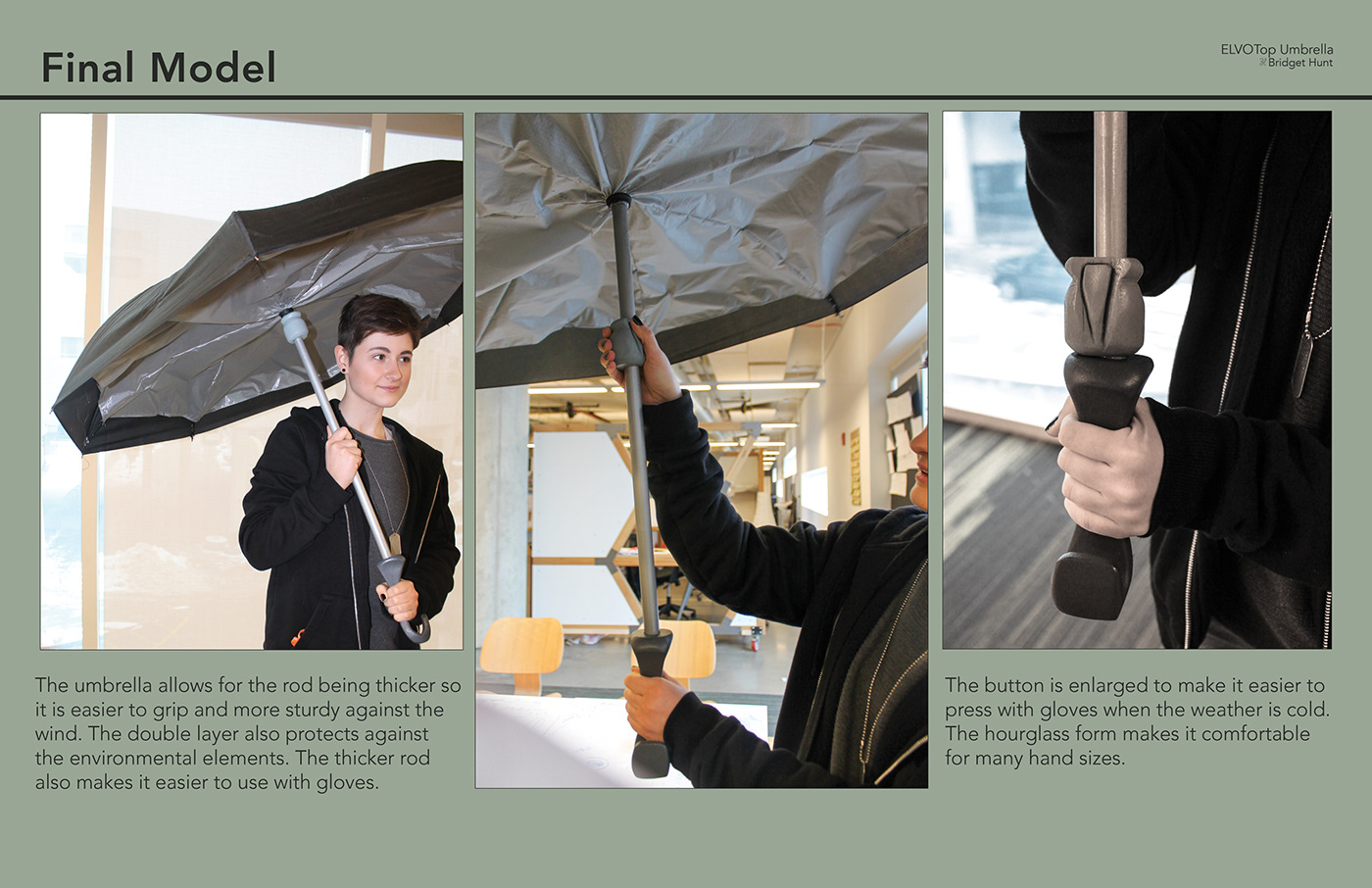 Final Model

ELVOTop Umbrella
Bridget Hunt

The umbrella allows for the rod being thicker so it is easier to grip and more sturdy against the wind. The double layer also protects against the environmental elements. The thicker rod also makes it easier to use with gloves.

The button is enlarged to make it easier to press with gloves when the weather is cold. The hourglass form makes it comfortable for many hand sizes.