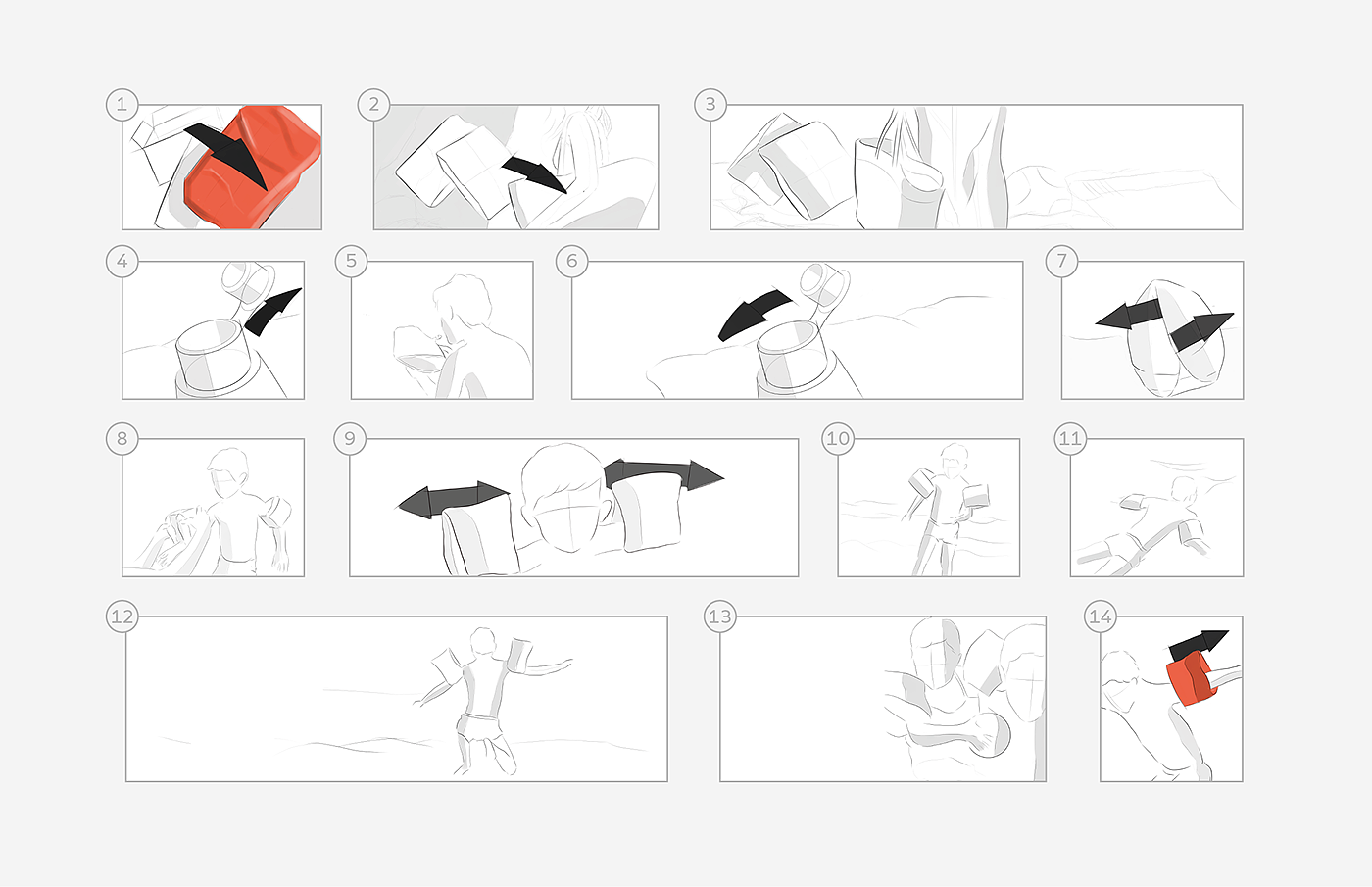 1
2
3
4
5
6
7
8
9
10
11
12
13
14