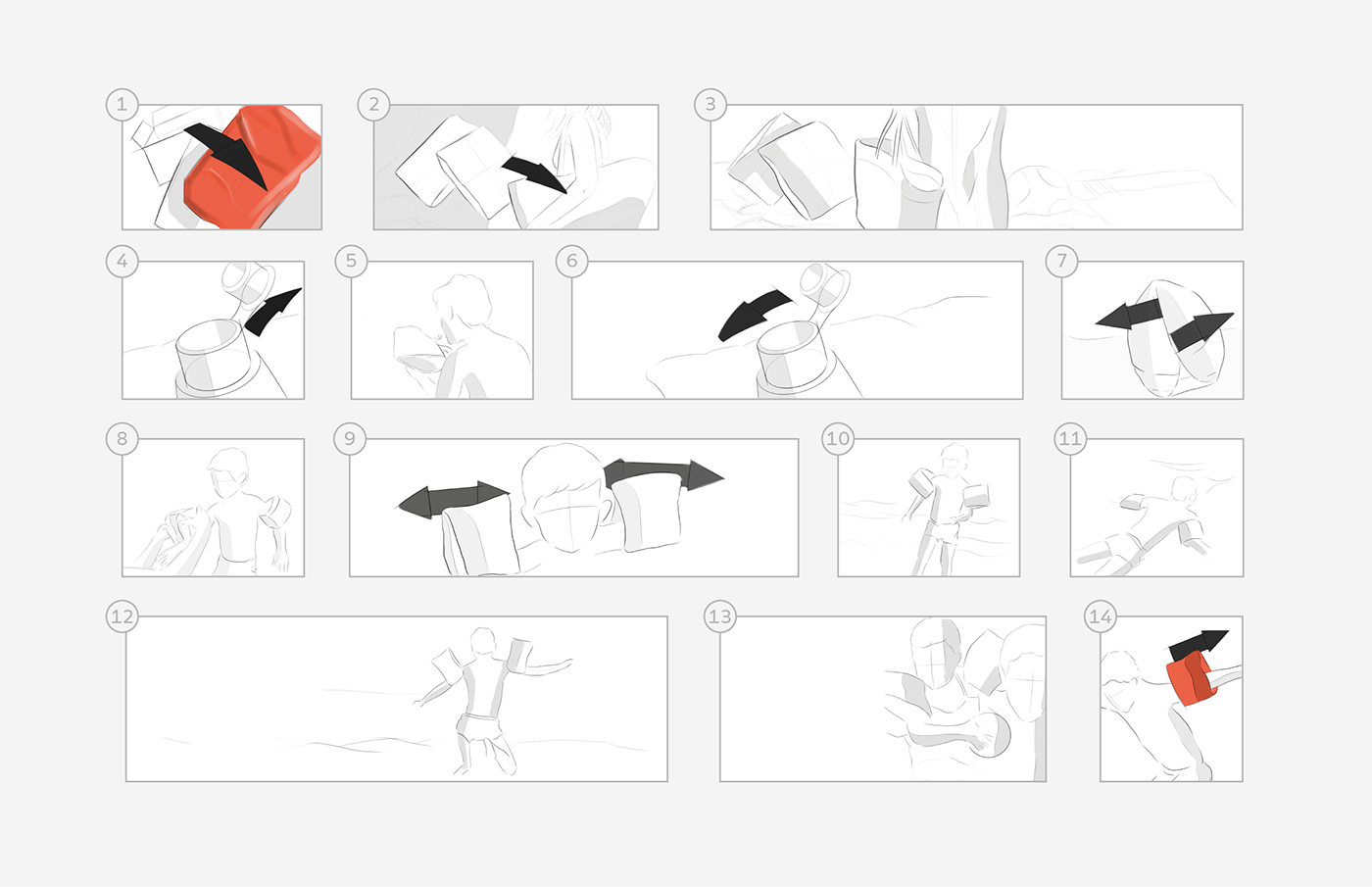 1
2
3
4
5
6
7
8
9
10
11
12
13
14