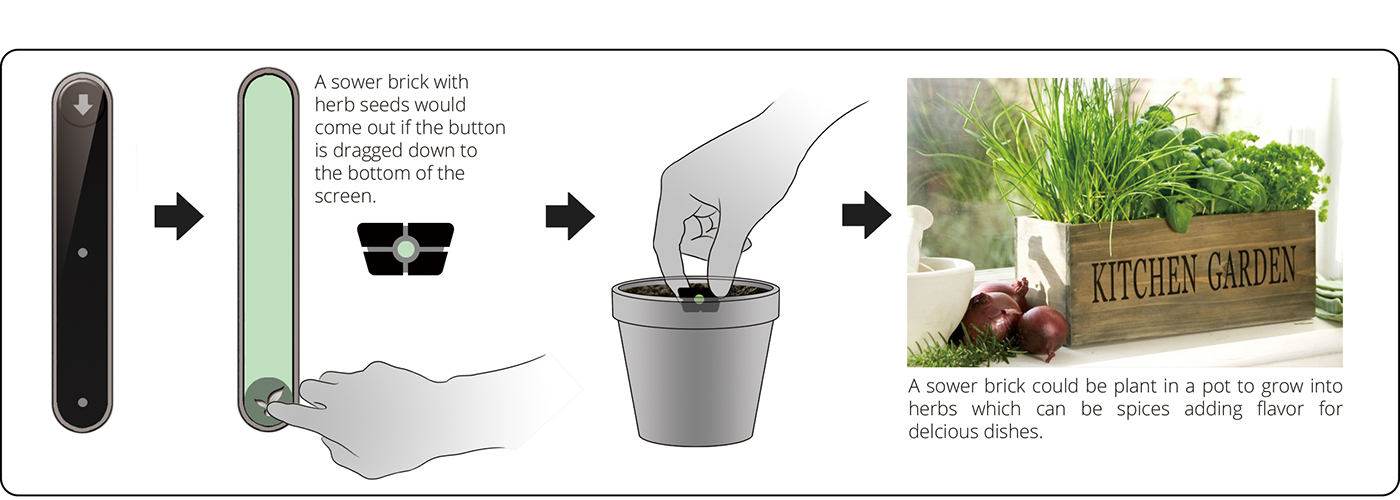 A sower brick with herb seeds would come out if the button is dragged down to the bottom of the screen.

KITCHEN GARDEN

A sower brick could be plant in a pot to grow into herbs which can be spices adding flavor for delcious dishes.