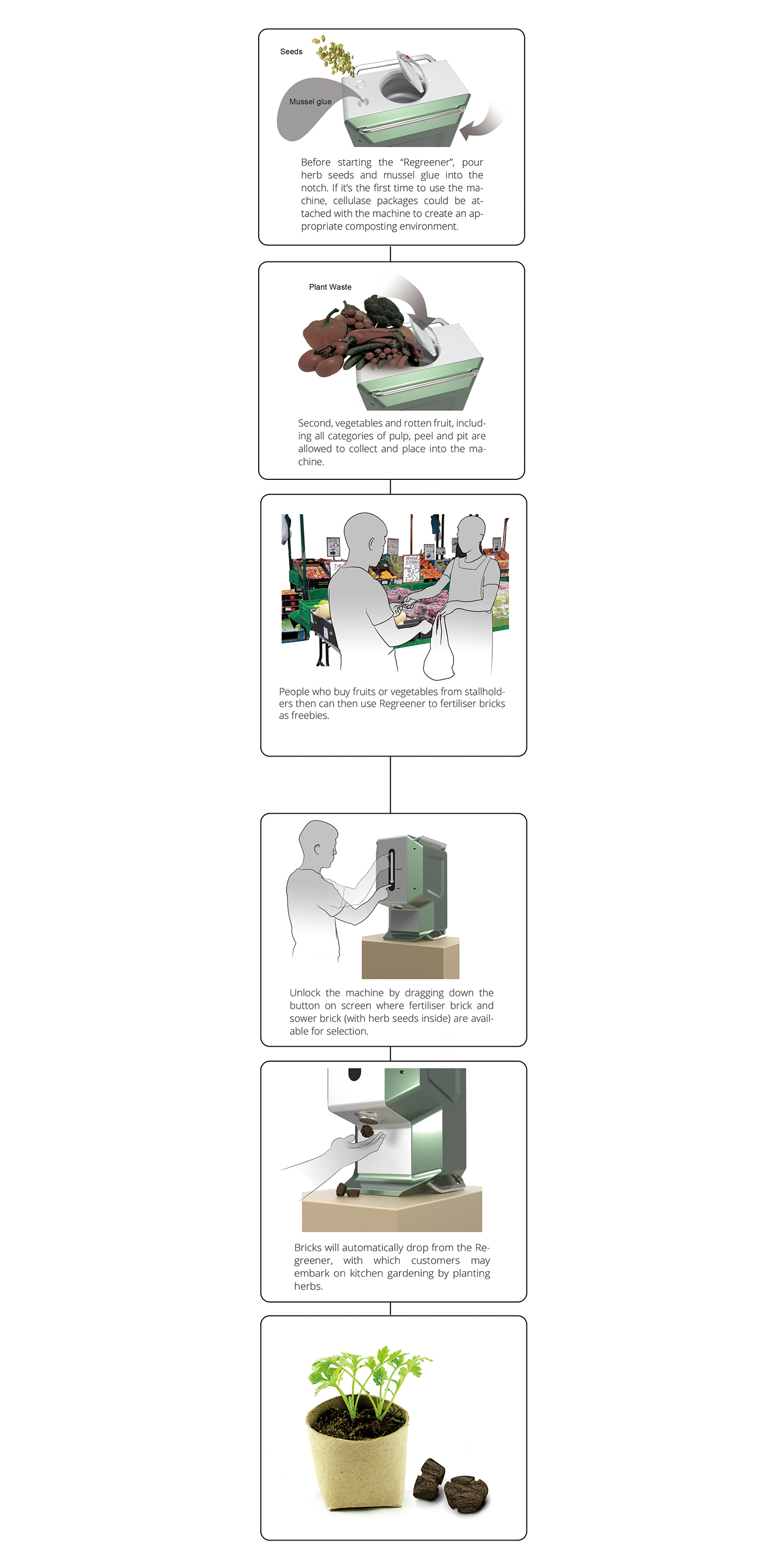 Seeds

Mussel glue

Before starting the "Regreener", pour herb seeds and mussel glue into the notch. If it's the first time to use the machine, cellulase packages could be attached with the machine to create an appropriate composting environment.

Plant Waste

Second, vegetables and rotten fruit, including all categories of pulp, peel and pit are allowed to collect and place into the machine.

People who buy fruits or vegetables from stallholders then can then use Regreener to fertiliser bricks as freebies.

Unlock the machine by dragging down the button on screen where fertiliser brick and sower brick (with herb seeds inside) are available for selection.

Bricks will automatically drop from the Regreener, with which customers may embark on kitchen gardening by planting herbs.