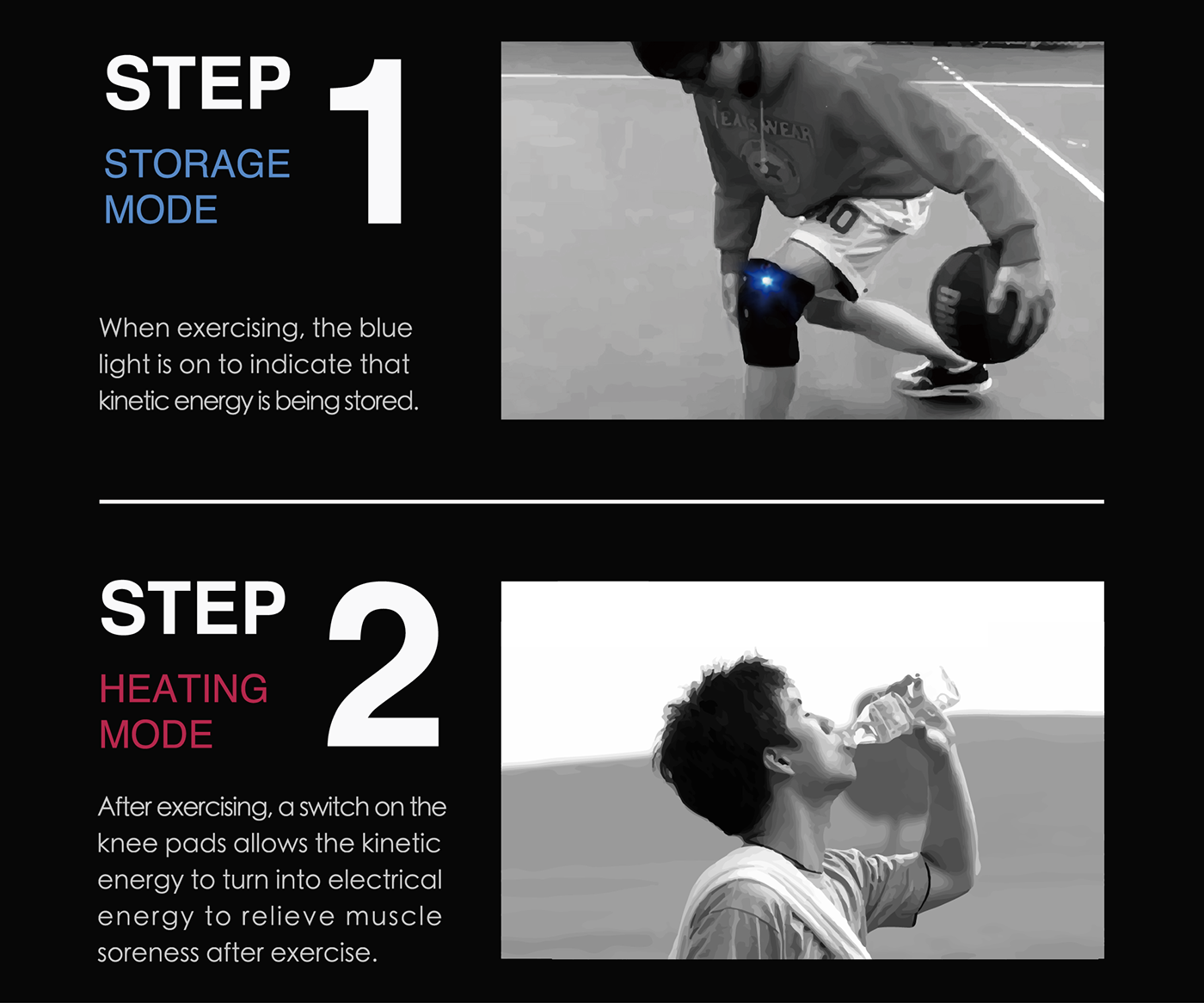 STEP 1

STORAGE MODE

When exercising, the blue light is on to indicate that kinetic energy is being stored.

STEP 2

HEATING MODE

After exercising, a switch on the knee pads allows the kinetic energy to turn into electrical energy to relieve muscle soreness after exercise.