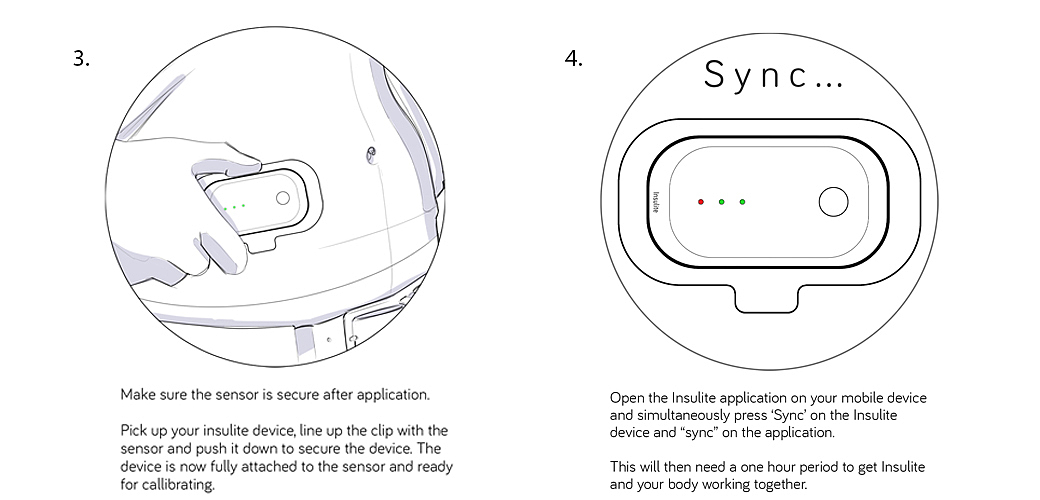 3.

Make sure the sensor is secure after application.

Pick up your insulite device, line up the clip with the sensor and push it down to secure the device. The device is now fully attached to the sensor and ready for callibrating.

4.

Sync...

Insulite

Open the Insulite application on your mobile device and simultaneously press 'Sync' on the Insulite device and "sync" on the application.

This will then need a one hour period to get Insulite and your body working together.