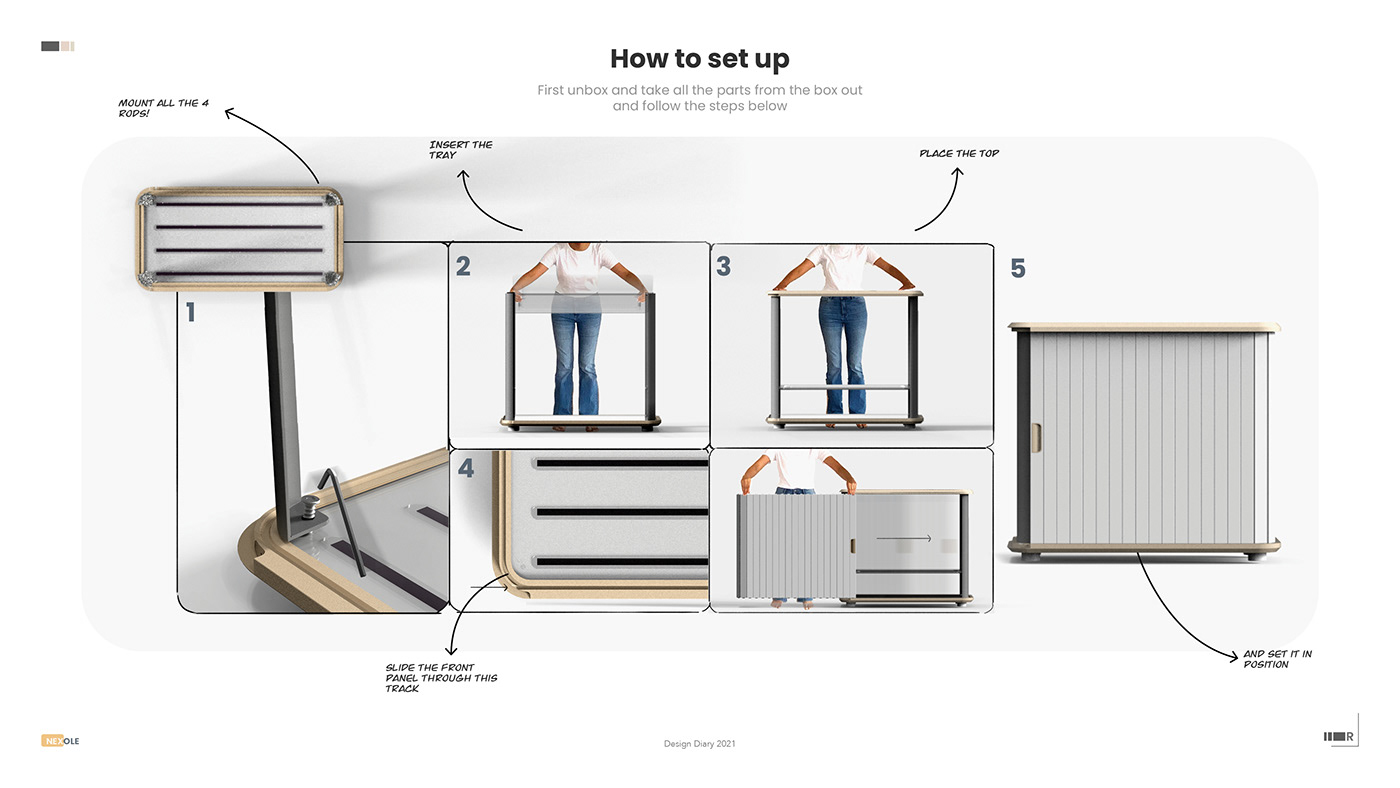 How to set up

First unbox and take all the parts from the box out and follow the steps below

MOUNT ALL THE 4 RODS!

INSERT THE TRAY

PLACE THE TOP

1

2

3

5

4

SLIDE THE FRONT PANEL THROUGH THIS TRACK

AND SET IT IN POSITION

NEXOLE

Design Diary 2021

R