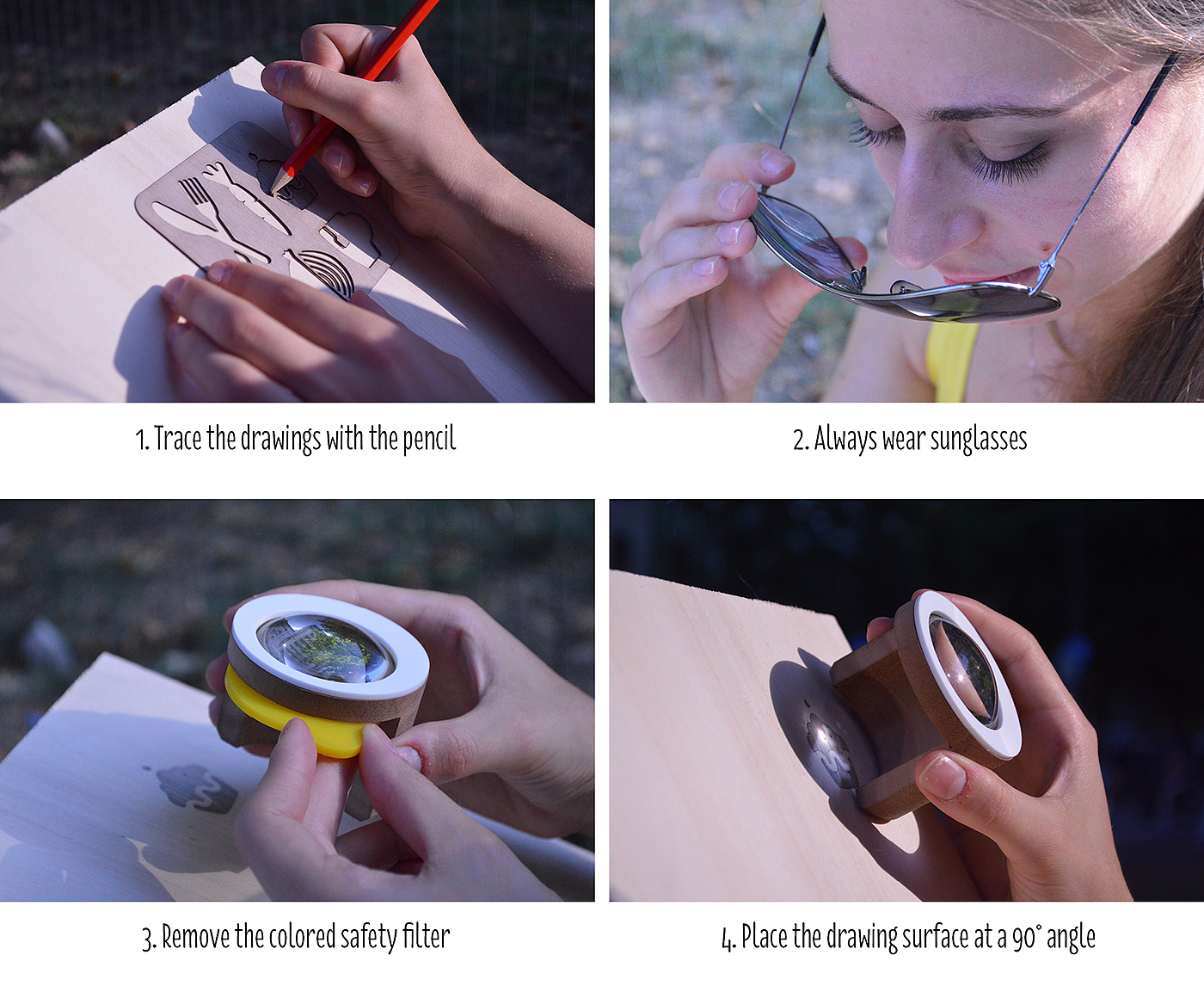 1. Trace the drawings with the pencil

2. Always wear sunglasses

3. Remove the colored safety filter

4. Place the drawing surface at a 90° angle