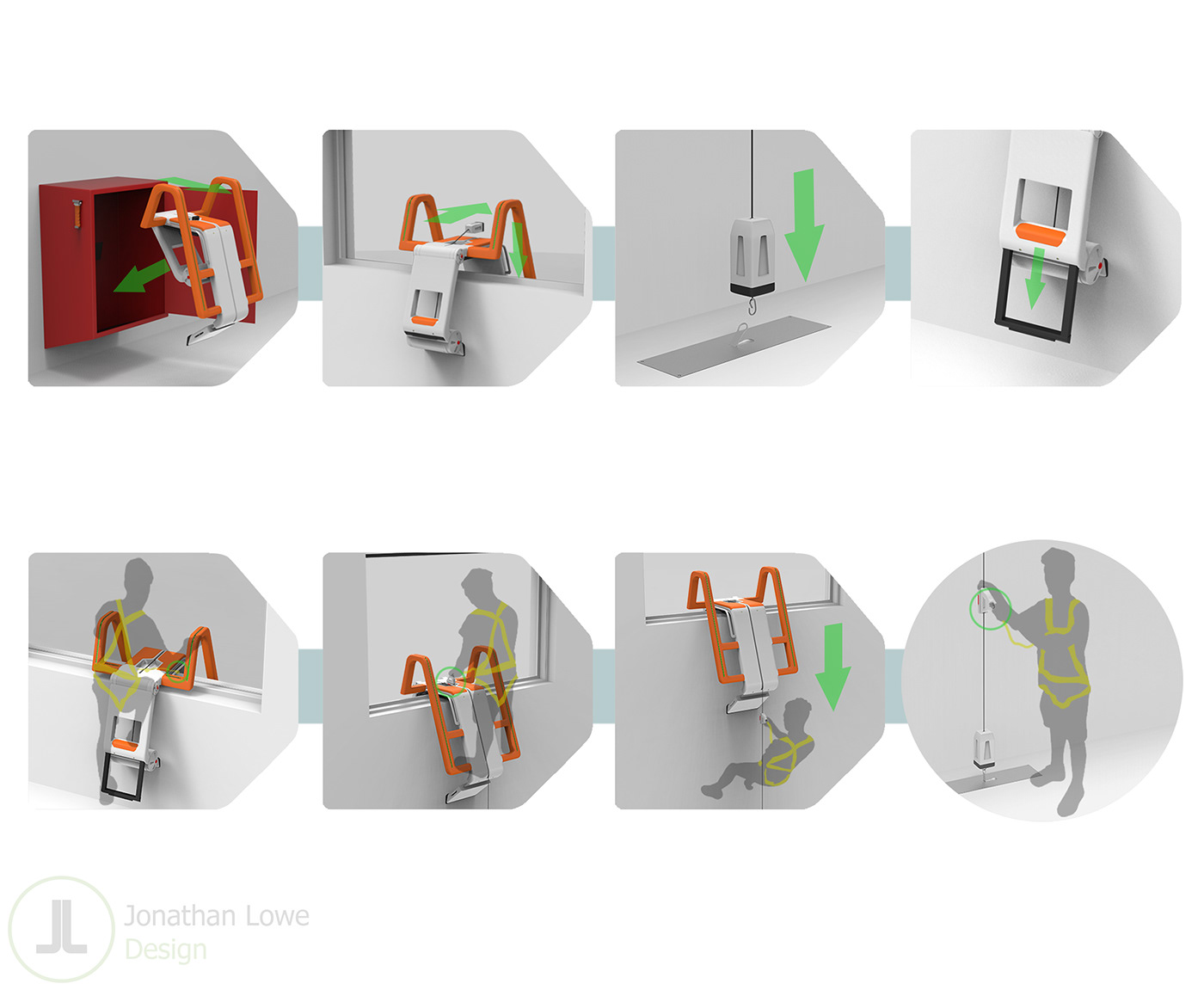 JL
Jonathan Lowe
Design