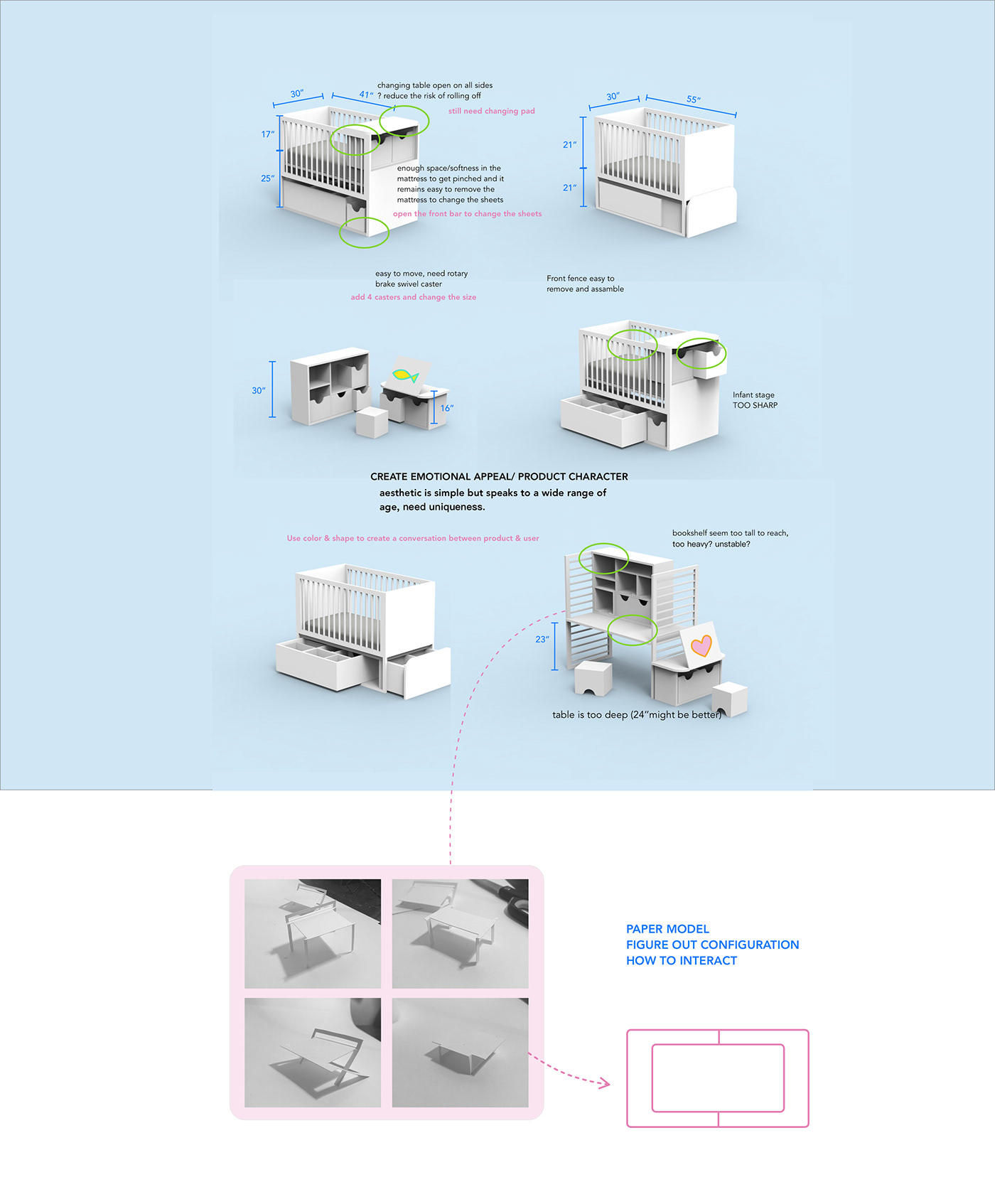 30″

41″

changing table open on all sides
? reduce the risk of rolling off

still need changing pad

17″

25″

enough space/softness in the mattress to get pinched and it remains easy to remove the mattress to change the sheets

open the front bar to change the sheets

30″

55″

21″

21″

easy to move, need rotary brake swivel caster

add 4 casters and change the size

Front fence easy to remove and assamble

30″

16″

Infant stage
TOO SHARP

CREATE EMOTIONAL APPEAL/ PRODUCT CHARACTER

aesthetic is simple but speaks to a wide range of age, need uniqueness.

Use color & shape to create a conversation between product & user

bookshelf seem too tall to reach, too heavy? unstable?

23″

table is too deep (24″might be better)

PAPER MODEL
FIGURE OUT CONFIGURATION
HOW TO INTERACT