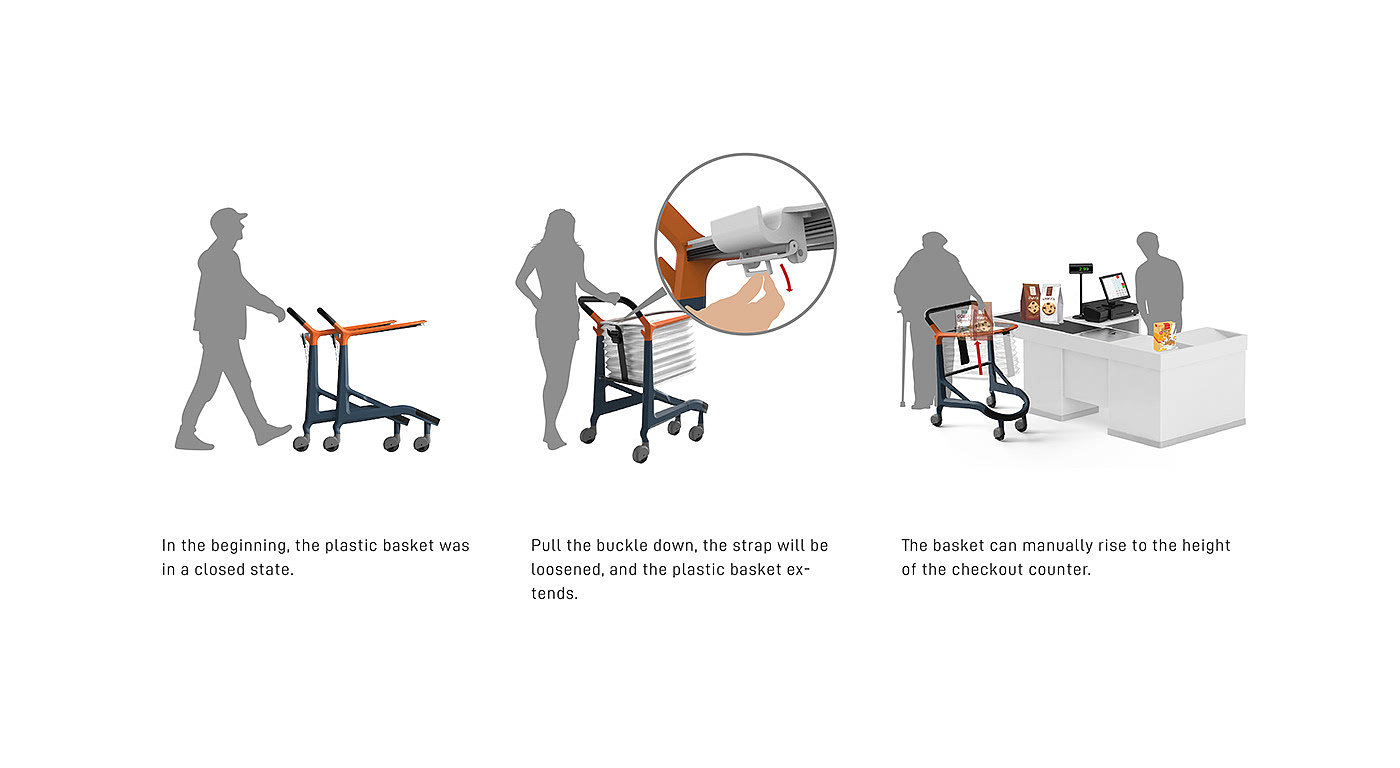 In the beginning, the plastic basket was in a closed state.

Pull the buckle down, the strap will be loosened, and the plastic basket extends.

The basket can manually rise to the height of the checkout counter.