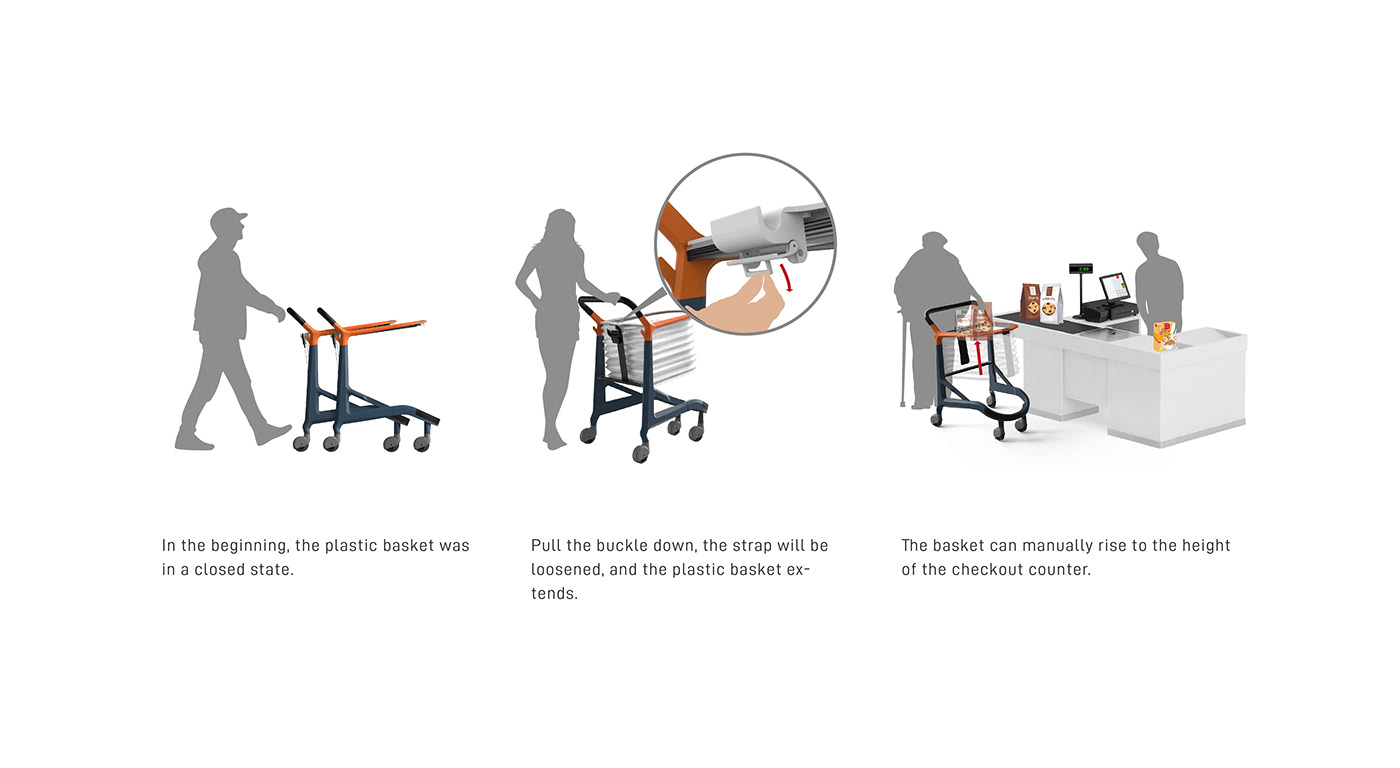 In the beginning, the plastic basket was in a closed state.

Pull the buckle down, the strap will be loosened, and the plastic basket extends.

The basket can manually rise to the height of the checkout counter.