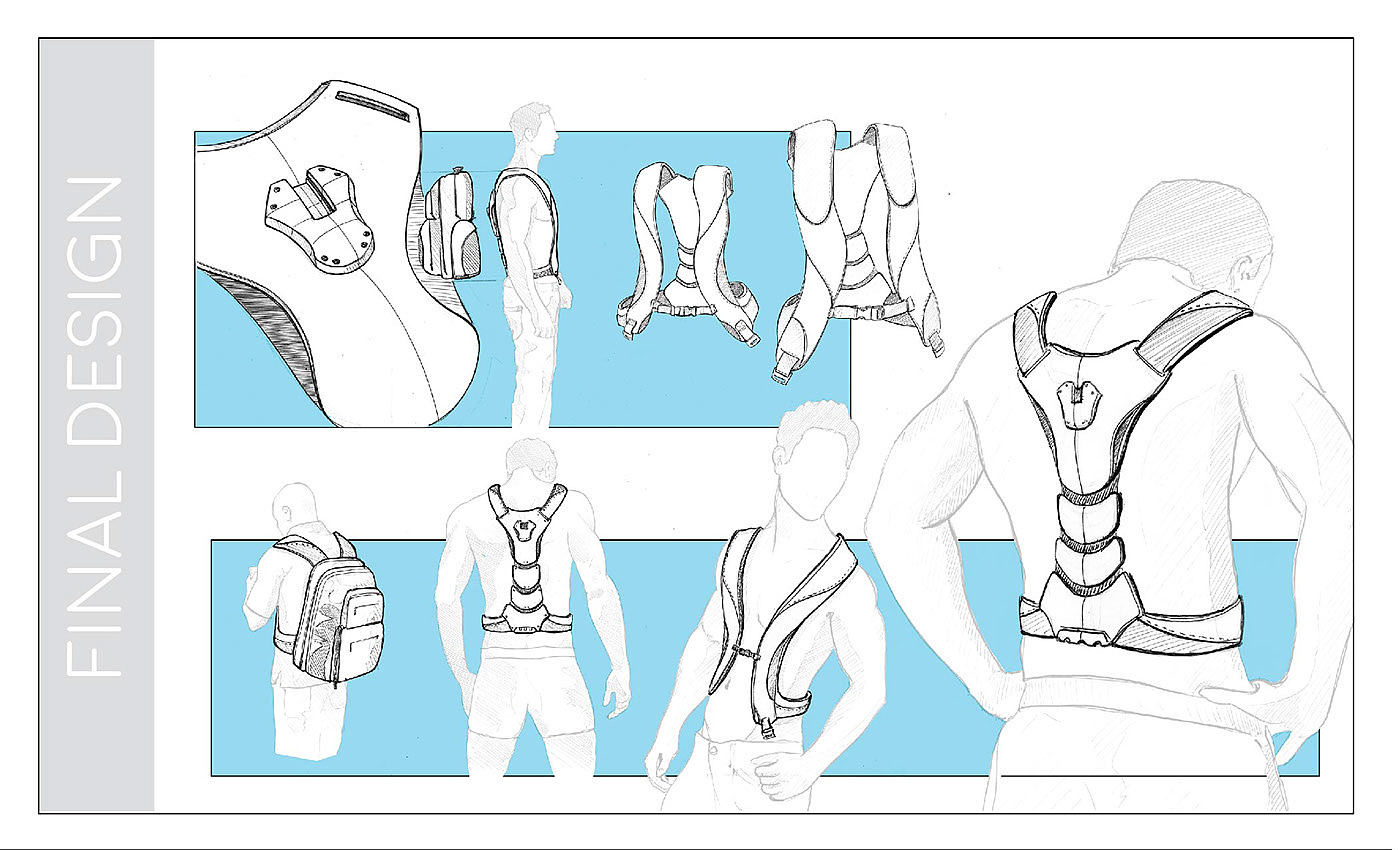 FINAL DESIGN