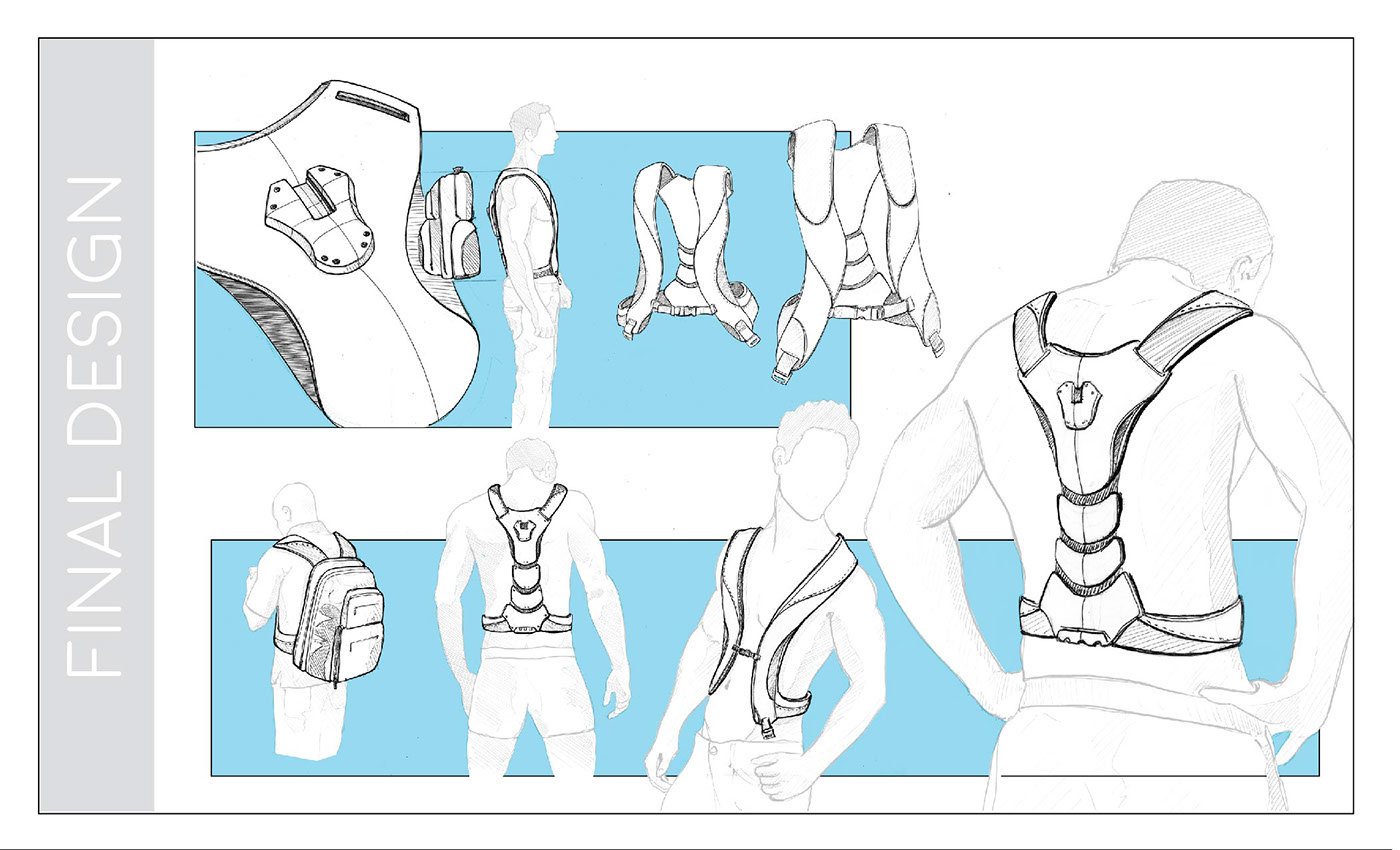 FINAL DESIGN