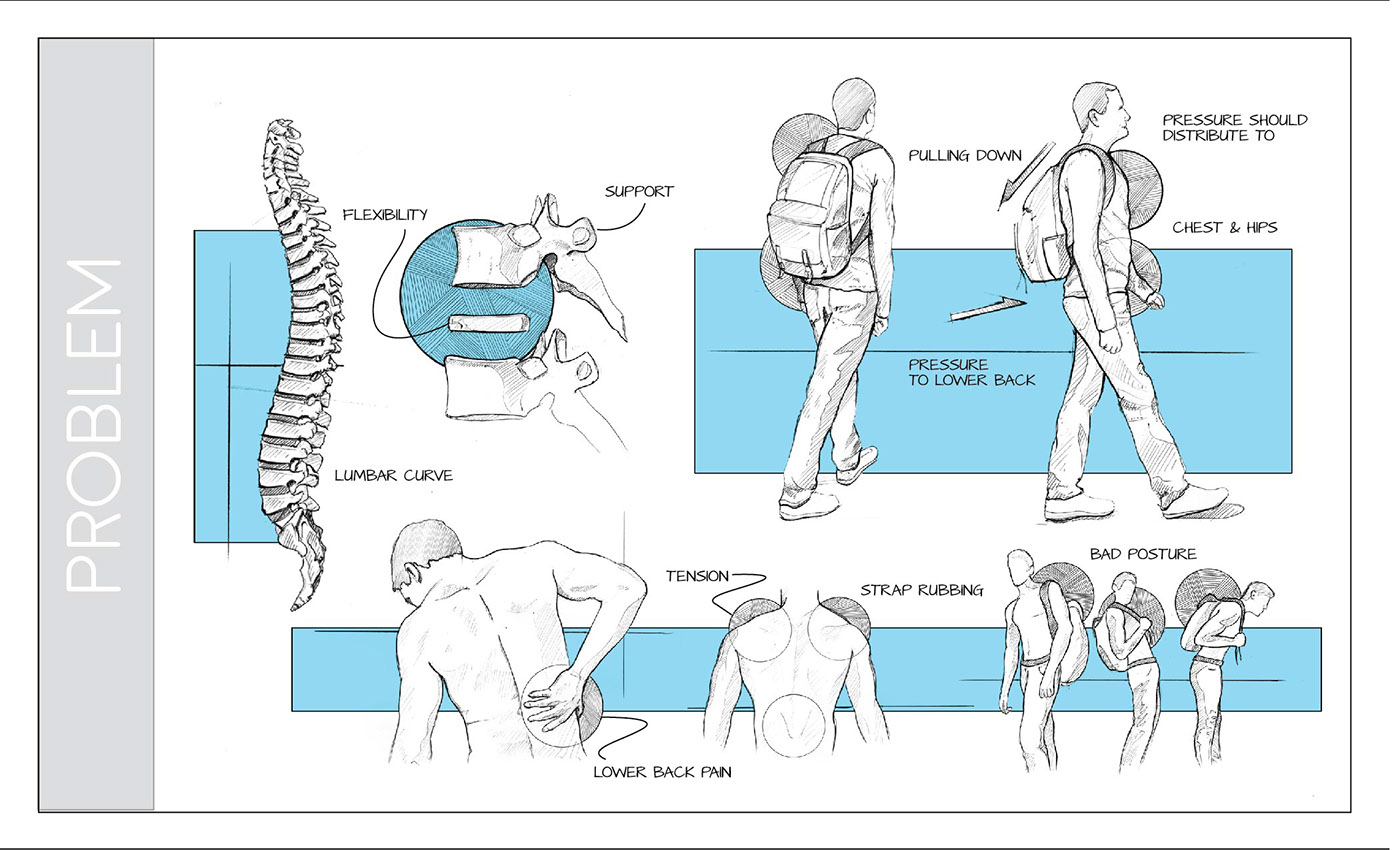 PROBLEM

FLEXIBILITY

SUPPORT

LUMBAR CURVE

PULLING DOWN

PRESSURE SHOULD DISTRIBUTE TO

CHEST & HIPS

PRESSURE TO LOWER BACK

TENSION

STRAP RUBBING

BAD POSTURE

LOWER BACK PAIN