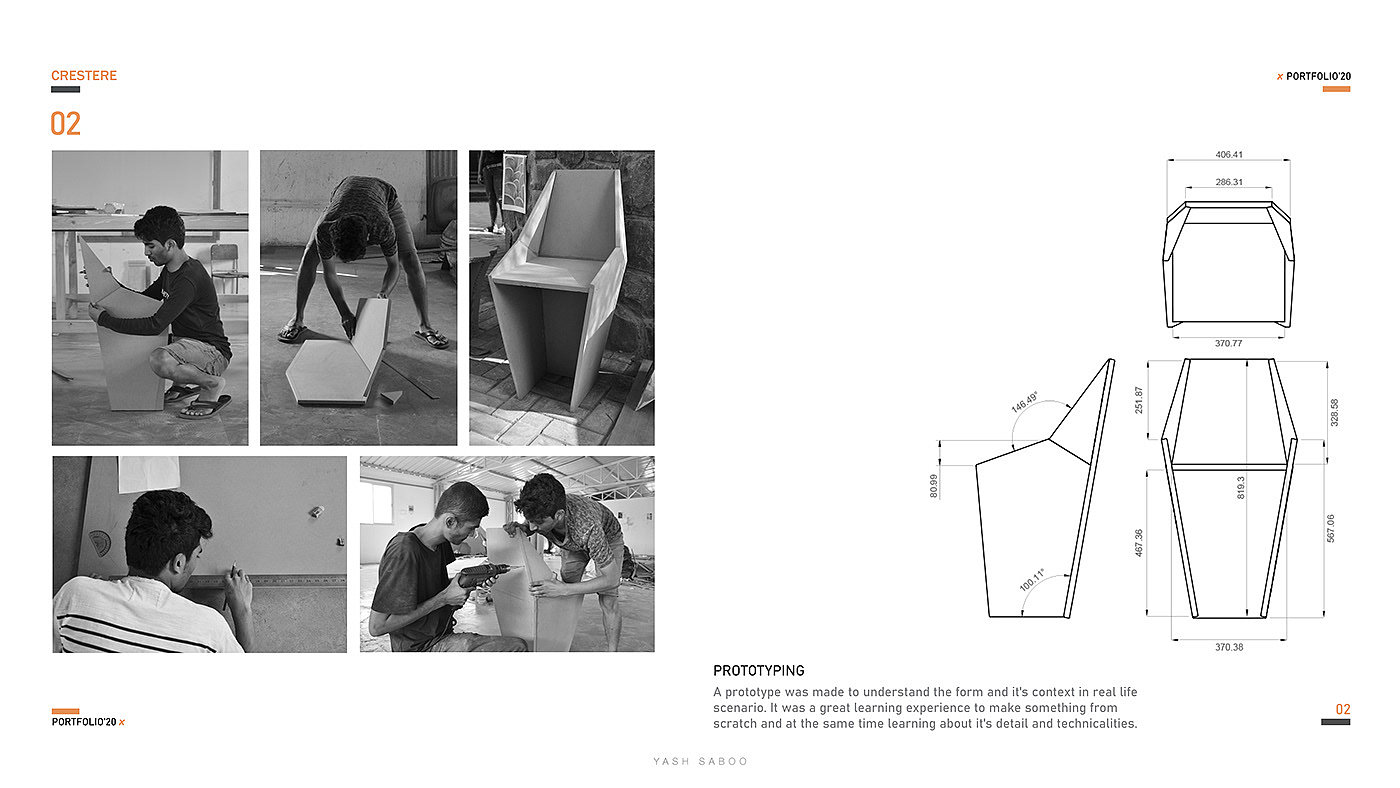 CRESTERE

x PORTFOLIO'20

02

406.41

286.31

370.77

146.49°

80.99

100.11°

251.87

328.58

819.3

467.36

567.06

370.38

PROTOTYPING

A prototype was made to understand the form and it's context in real life scenario. It was a great learning experience to make something from scratch and at the same time learning about it's detail and technicalities.

PORTFOLIO'20 x

02

YASH SABOO