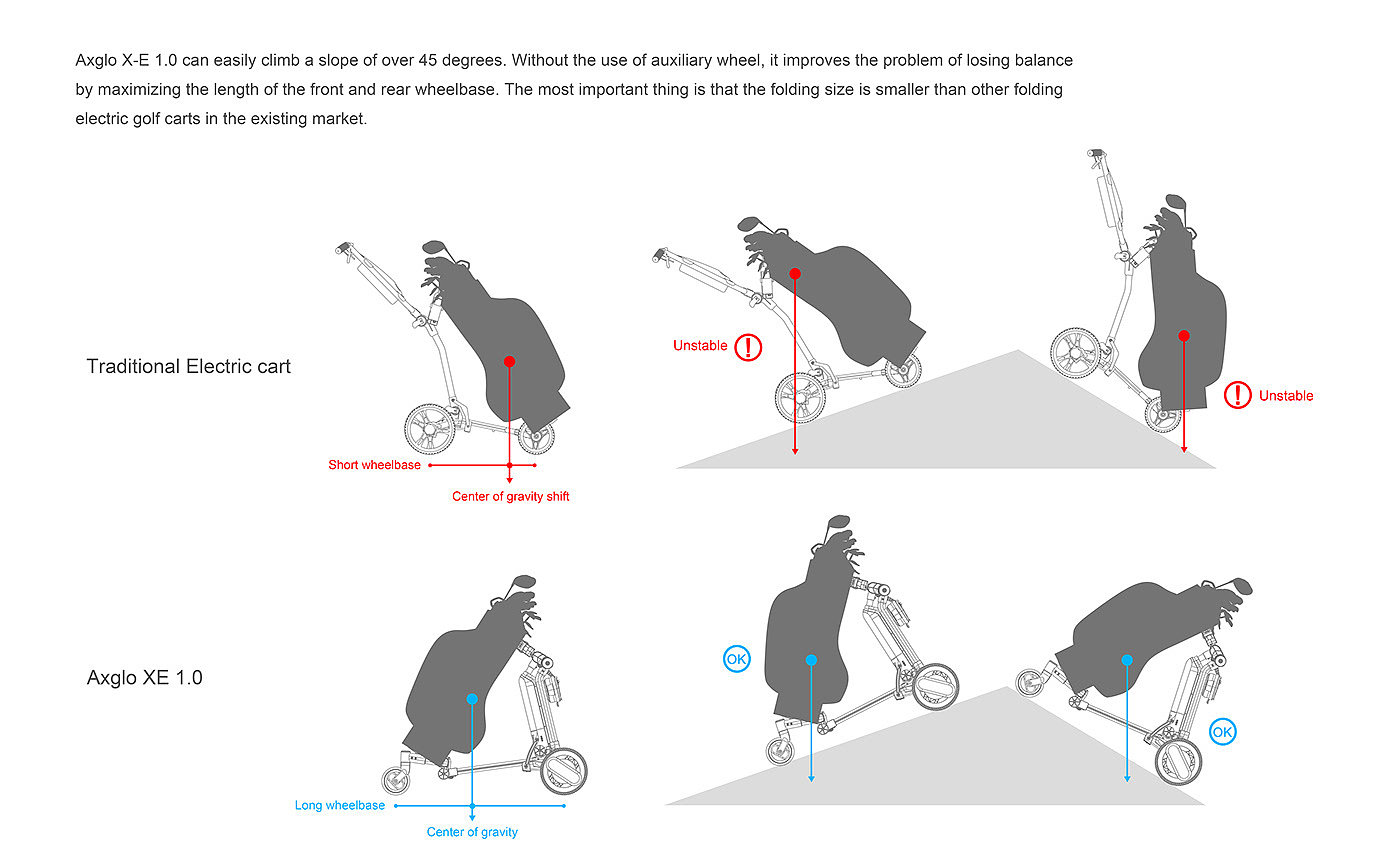 Axglo X-E 1.0 can easily climb a slope of over 45 degrees. Without the use of auxiliary wheel, it improves the problem of losing balance by maximizing the length of the front and rear wheelbase. The most important thing is that the folding size is smaller than other folding electric golf carts in the existing market.

Traditional Electric cart

Short wheelbase

Center of gravity shift

Unstable

Unstable

Axglo XE 1.0

Long wheelbase

Center of gravity

OK

OK