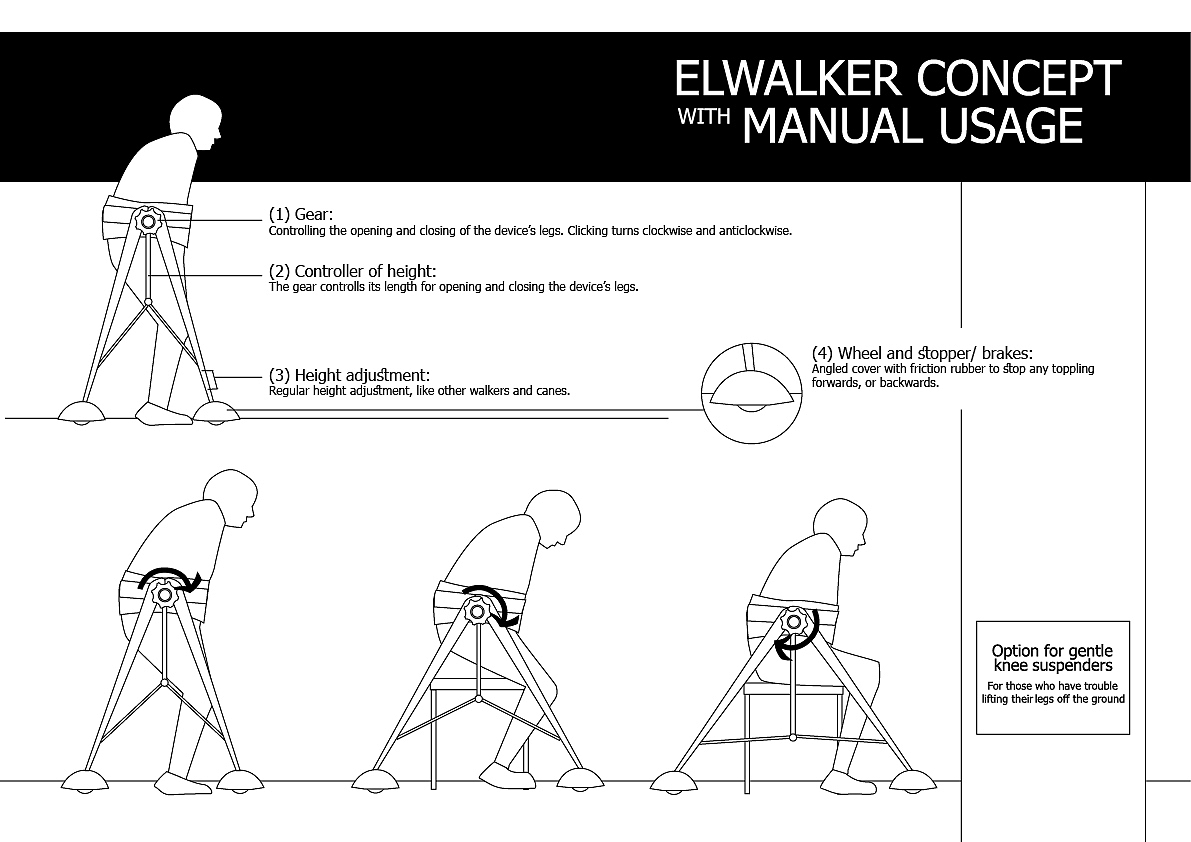 ELWALKER CONCEPT
WITH MANUAL USAGE

(1) Gear:
Controlling the opening and closing of the device's legs. Clicking turns clockwise and anticlockwise.

(2) Controller of height:
The gear controlls its length for opening and closing the device's legs.

(3) Height adjustment:
Regular height adjustment, like other walkers and canes.

(4) Wheel and stopper/ brakes:
Angled cover with friction rubber to stop any toppling forwards, or backwards.

Option for gentle knee suspenders
For those who have trouble lifting their legs off the ground