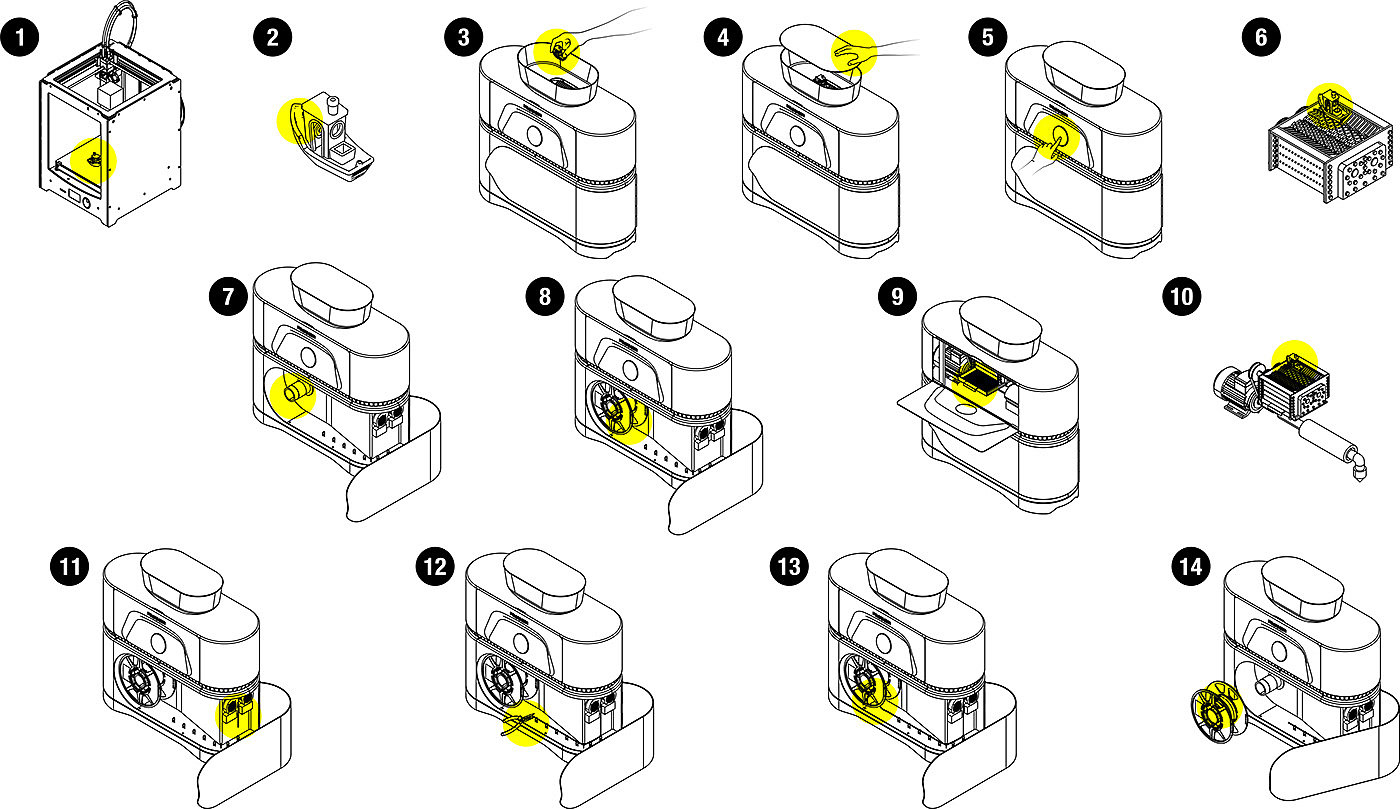 1

2

3

4

5

6

7

8

9

10

11

12

13

14