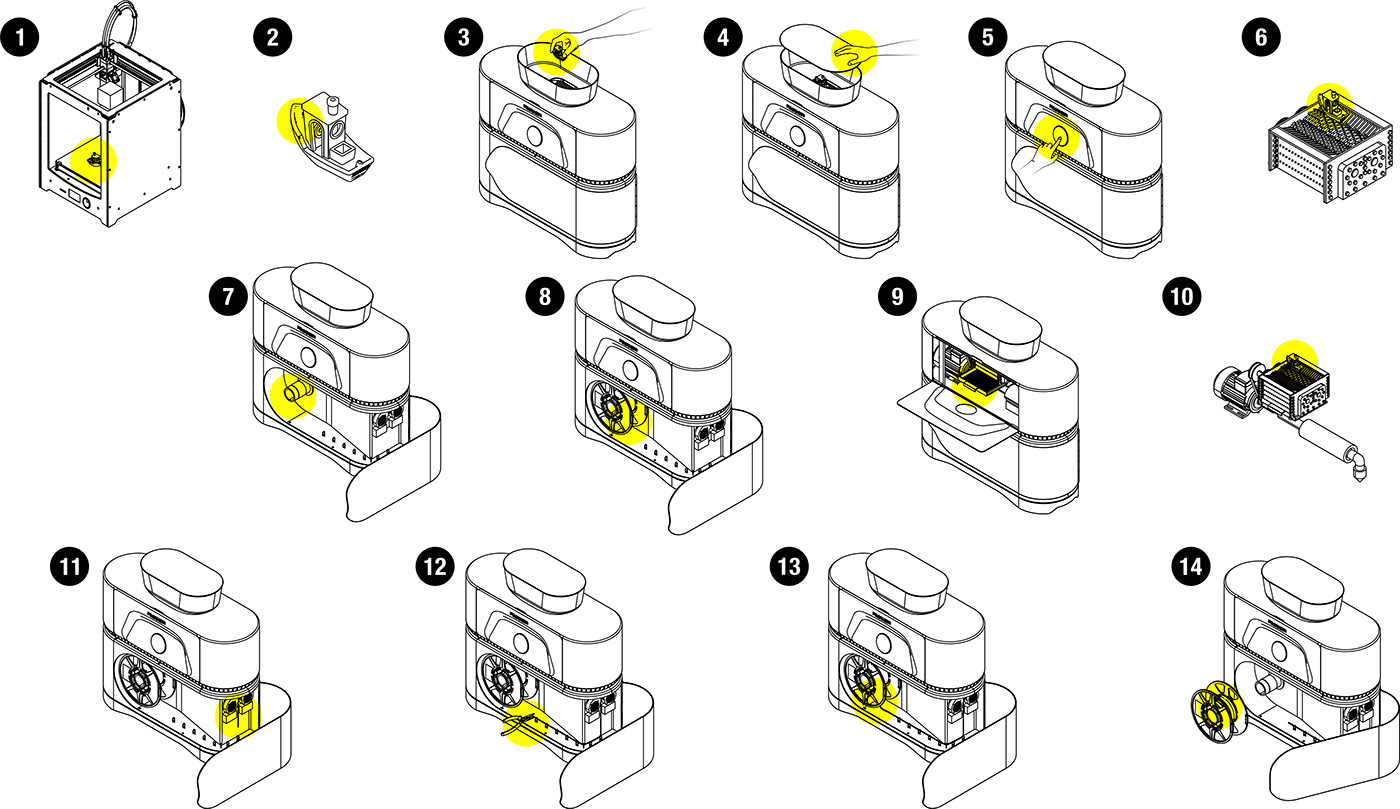 1
2
3
4
5
6
7
8
9
10
11
12
13
14