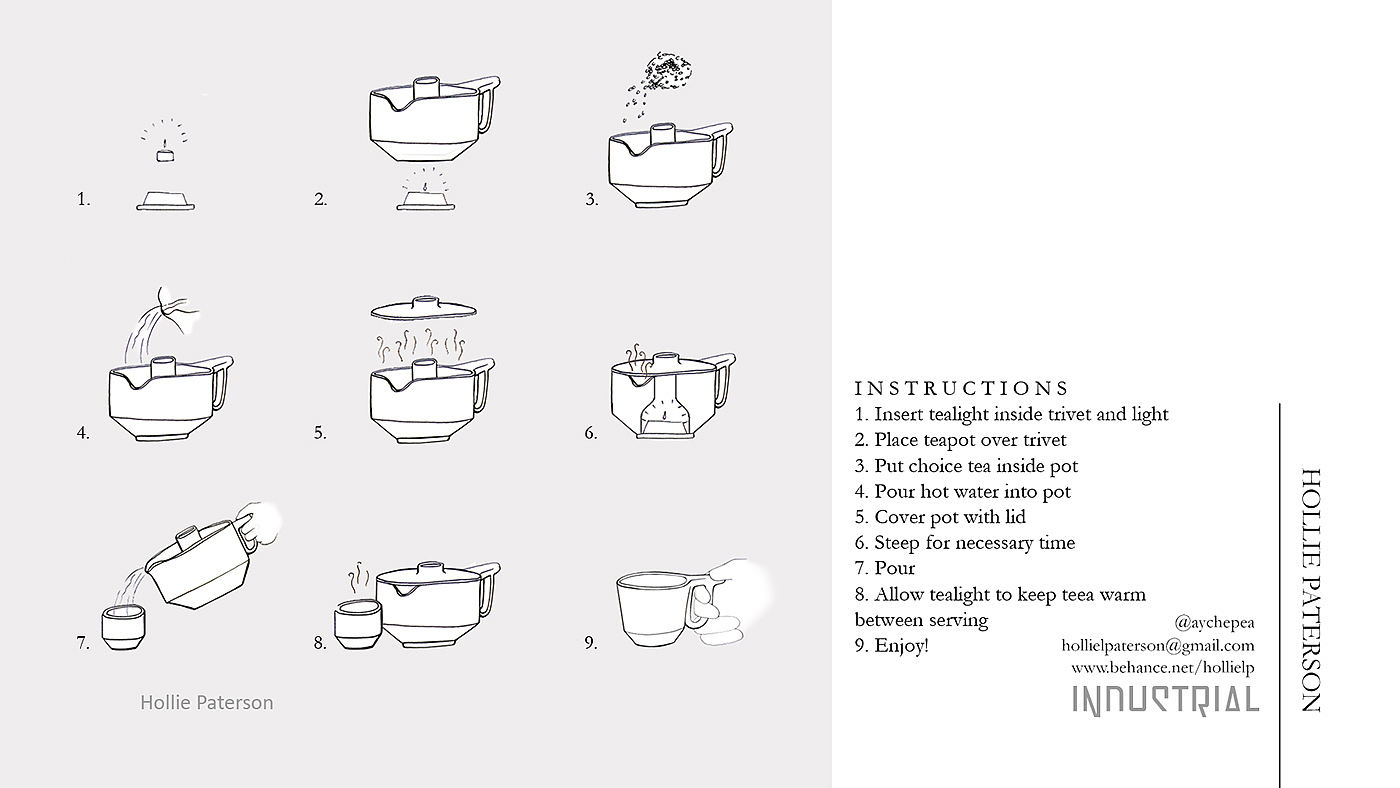 1.

2.

3.

4.

5.

6.

7.

8.

9.

Hollie Paterson

INSTRUCTIONS
1. Insert tealight inside trivet and light
2. Place teapot over trivet
3. Put choice tea inside pot
4. Pour hot water into pot
5. Cover pot with lid
6. Steep for necessary time
7. Pour
8. Allow tealight to keep teea warm between serving
9. Enjoy!

@aychepea
hollielpaterson@gmail.com
www.behance.net/hollielp
INDUSTRIAL

HOLLIE PATERSON