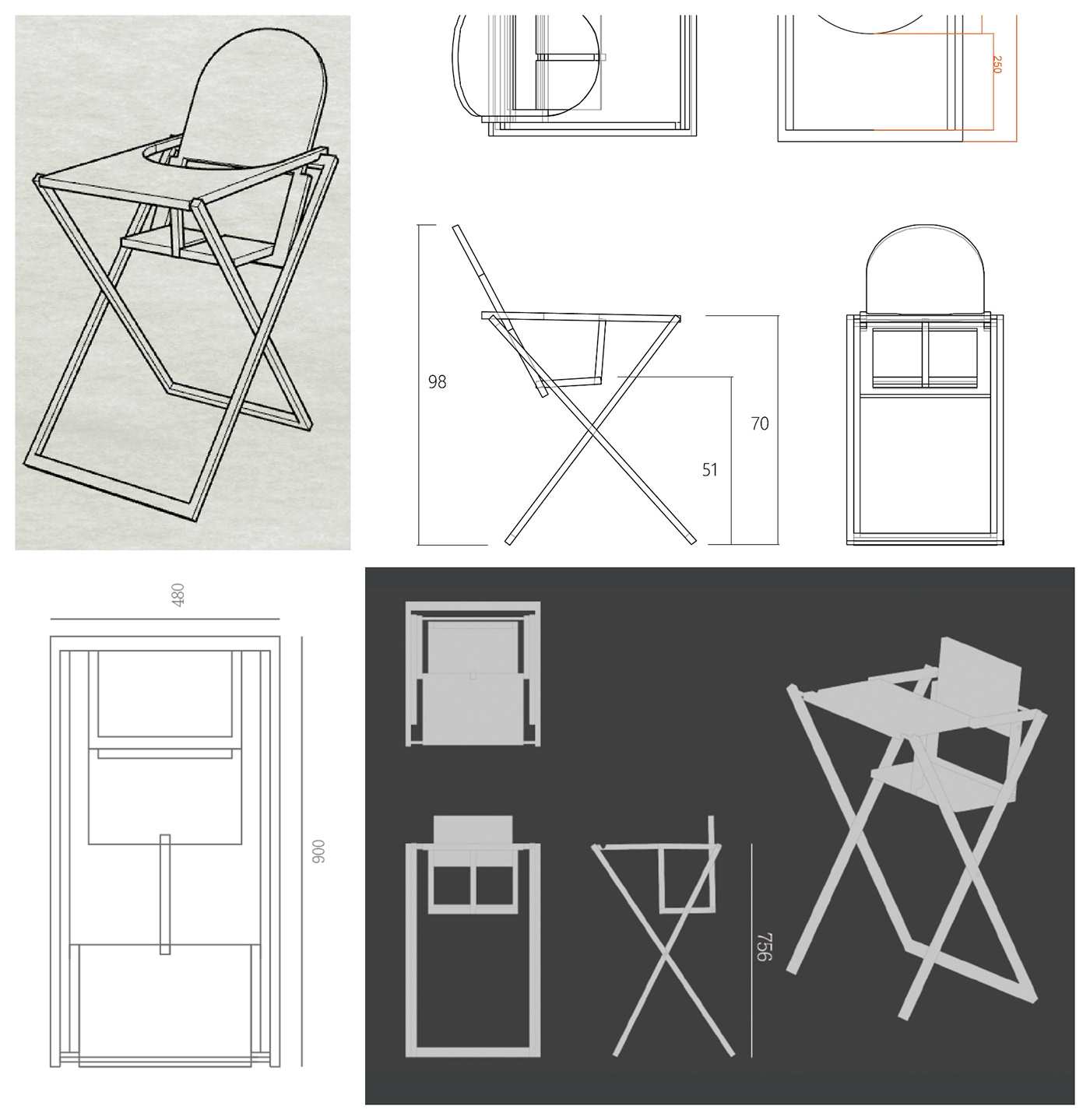 250

98

70

51

480

900

756