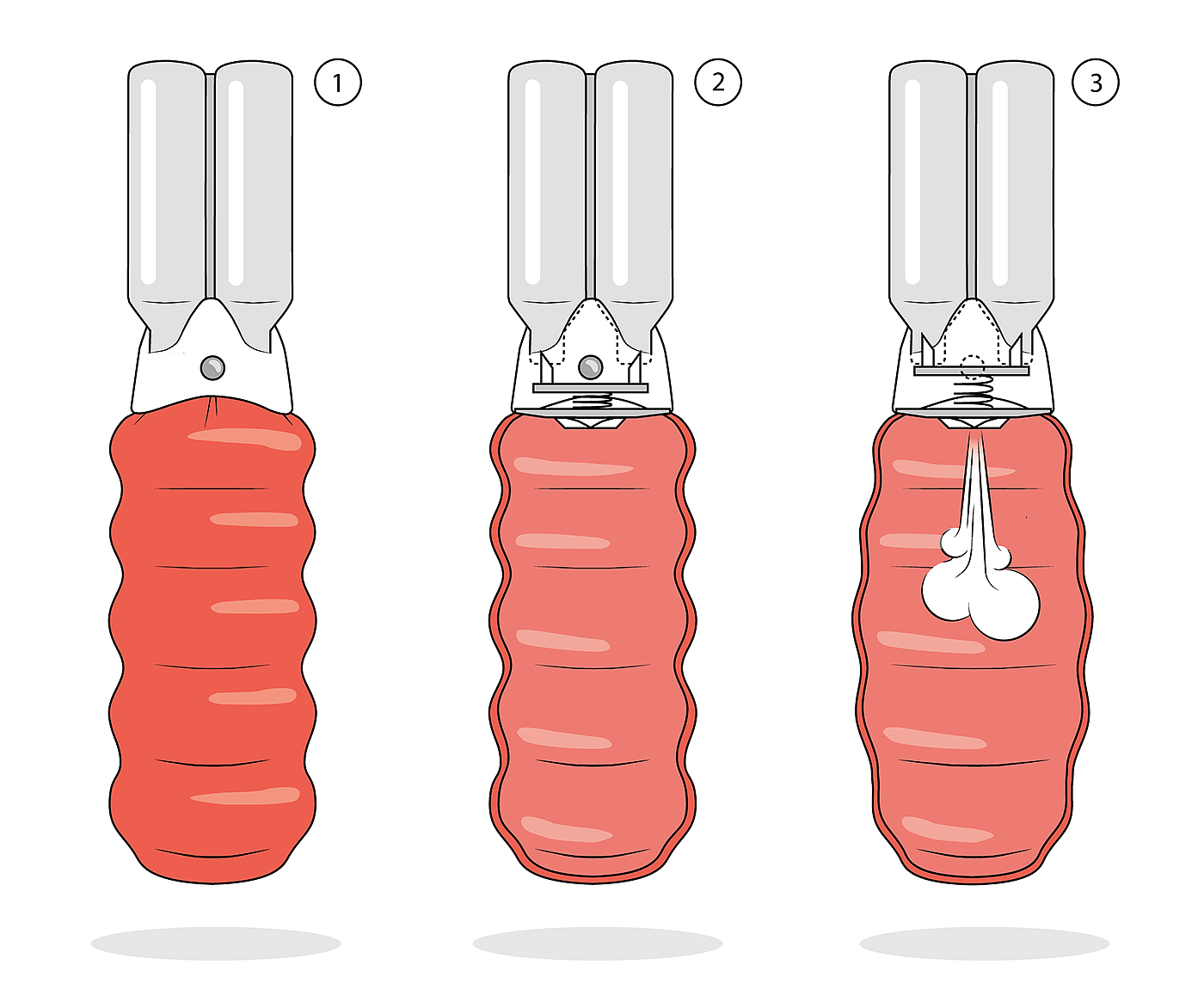 1

2

3