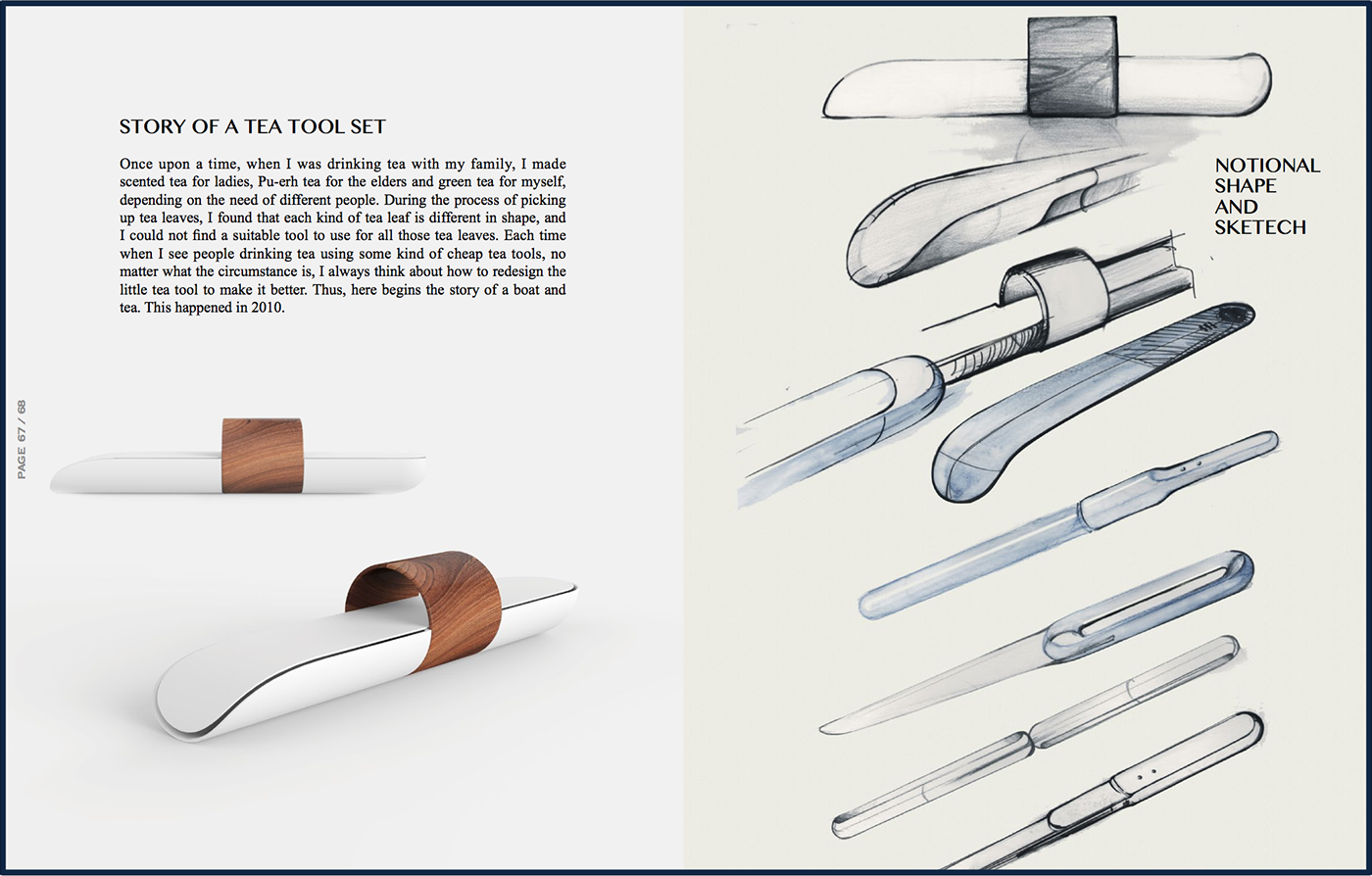 STORY OF A TEA TOOL SET

Once upon a time, when I was drinking tea with my family, I made scented tea for ladies, Pu-erh tea for the elders and green tea for myself, depending on the need of different people. During the process of picking up tea leaves, I found that each kind of tea leaf is different in shape, and I could not find a suitable tool to use for all those tea leaves. Each time when I see people drinking tea using some kind of cheap tea tools, no matter what the circumstance is, I always think about how to redesign the little tea tool to make it better. Thus, here begins the story of a boat and tea. This happened in 2010.

PAGE 67 / 68

NOTIONAL SHAPE AND SKETECH