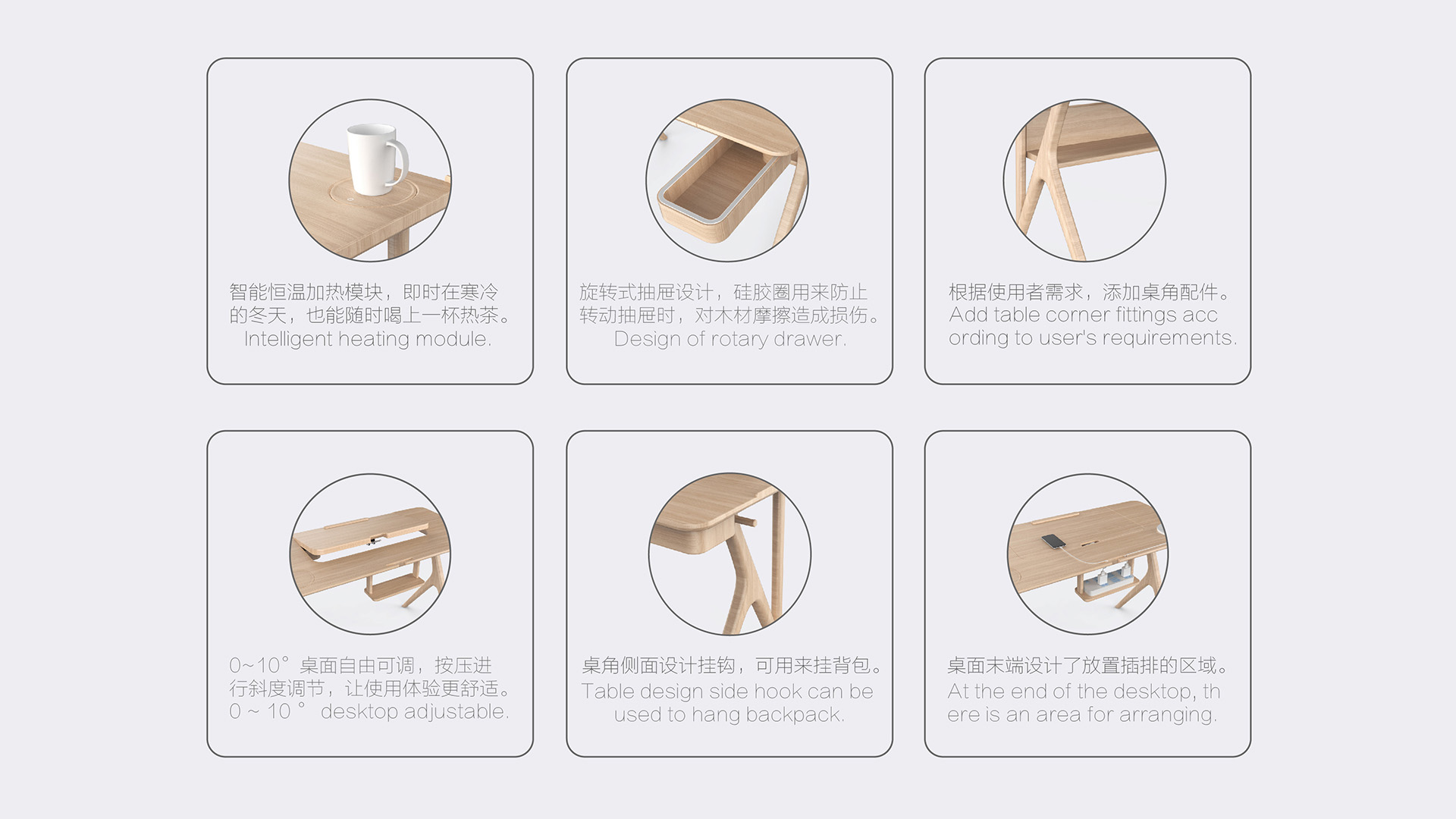 智能恒温加热模块，即时在寒冷的冬天，也能随时喝上一杯热茶。
Intelligent heating module.

旋转式抽屉设计，硅胶圈用来防止转动抽屉时，对木材摩擦造成损伤。
Design of rotary drawer.

根据使用者需求，添加桌角配件。
Add table corner fittings according to user's requirements.

0~10° 桌面自由可调，按压进行斜度调节，让使用体验更舒适。
0 ~ 10 ° desktop adjustable.

桌角侧面设计挂钩，可用来挂背包。
Table design side hook can be used to hang backpack.

桌面末端设计了放置插排的区域。
At the end of the desktop, there is an area for arranging.