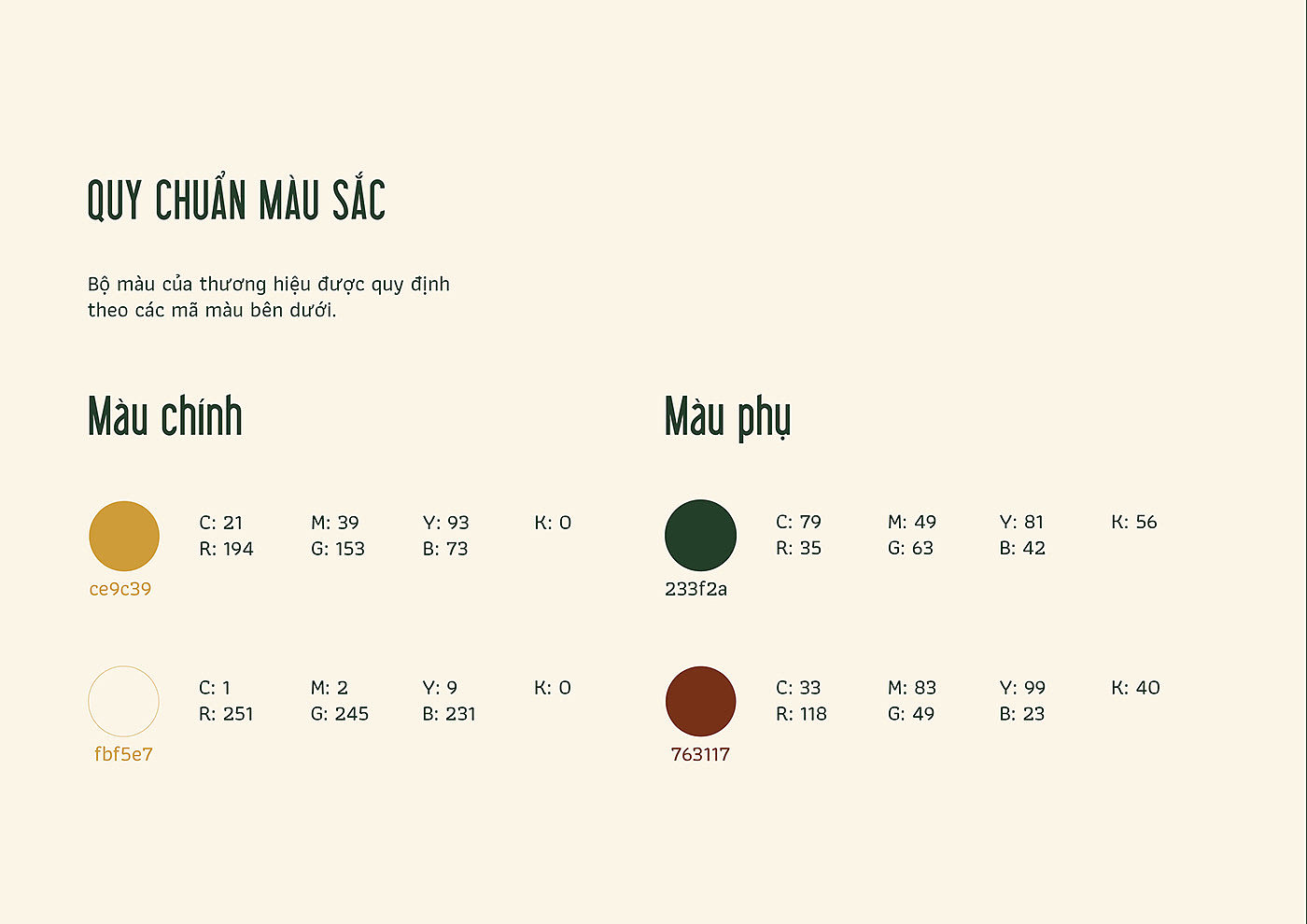 QUY CHUẨN MÀU SẮC

Bộ màu của thương hiệu được quy định theo các mã màu bên dưới.

Màu chính

C: 21 M: 39 Y: 93 K: 0
R: 194 G: 153 B: 73
ce9c39

C: 1 M: 2 Y: 9 K: 0
R: 251 G: 245 B: 231
fbf5e7

Màu phụ

C: 79 M: 49 Y: 81 K: 56
R: 35 G: 63 B: 42
233f2a

C: 33 M: 83 Y: 99 K: 40
R: 118 G: 49 B: 23
763117