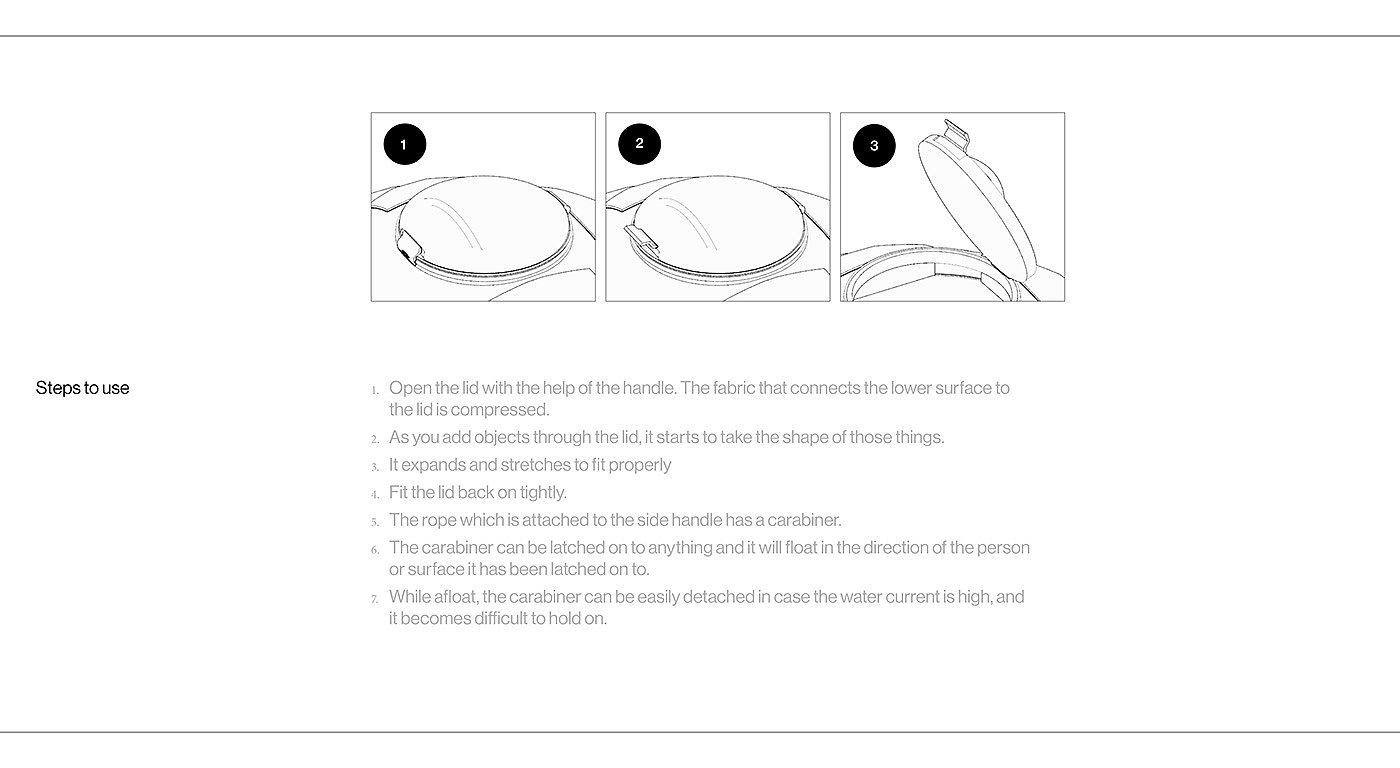 1

2

3

Steps to use

1. Open the lid with the help of the handle. The fabric that connects the lower surface to the lid is compressed.
2. As you add objects through the lid, it starts to take the shape of those things.
3. It expands and stretches to fit properly
4. Fit the lid back on tightly.
5. The rope which is attached to the side handle has a carabiner.
6. The carabiner can be latched on to anything and it will float in the direction of the person or surface it has been latched on to.
7. While afloat, the carabiner can be easily detached in case the water current is high, and it becomes difficult to hold on.