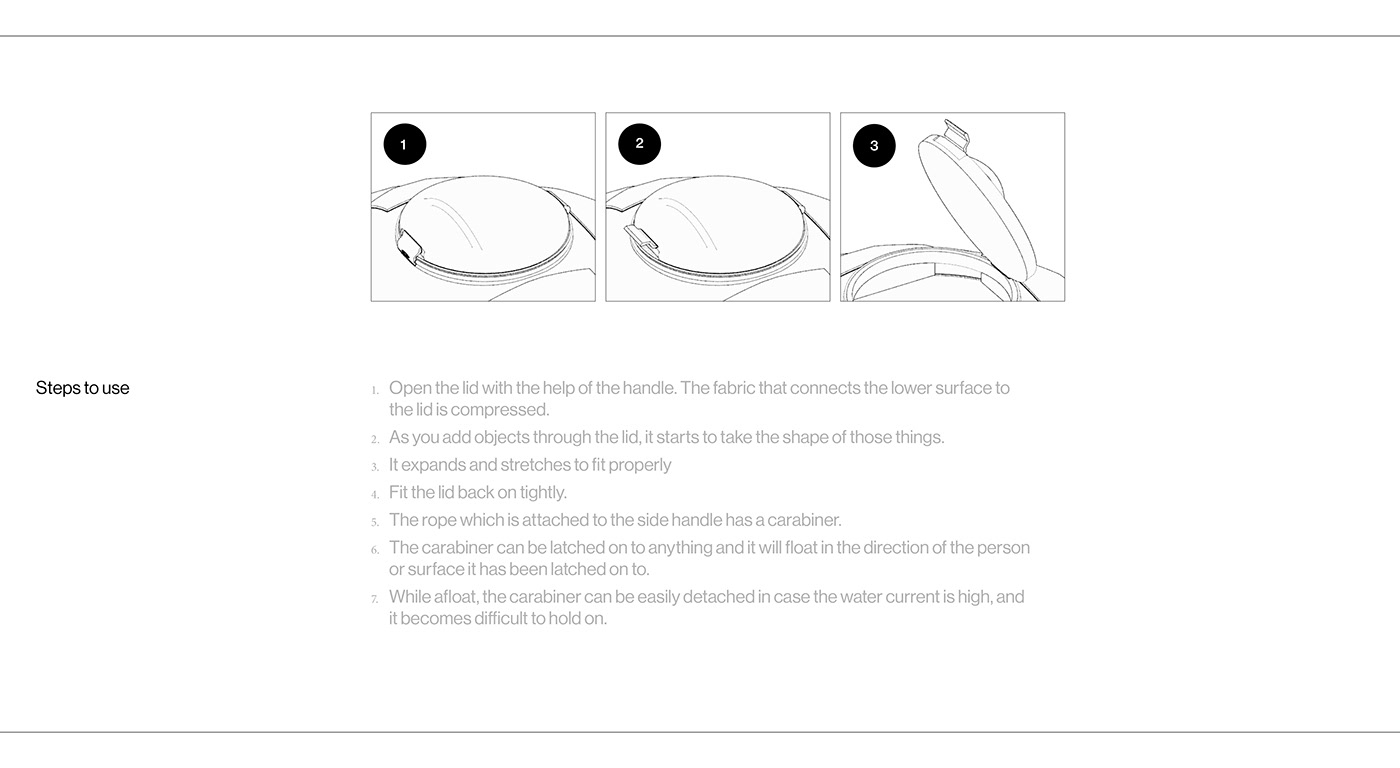 1

2

3

Steps to use

1. Open the lid with the help of the handle. The fabric that connects the lower surface to the lid is compressed.
2. As you add objects through the lid, it starts to take the shape of those things.
3. It expands and stretches to fit properly
4. Fit the lid back on tightly.
5. The rope which is attached to the side handle has a carabiner.
6. The carabiner can be latched on to anything and it will float in the direction of the person or surface it has been latched on to.
7. While afloat, the carabiner can be easily detached in case the water current is high, and it becomes difficult to hold on.