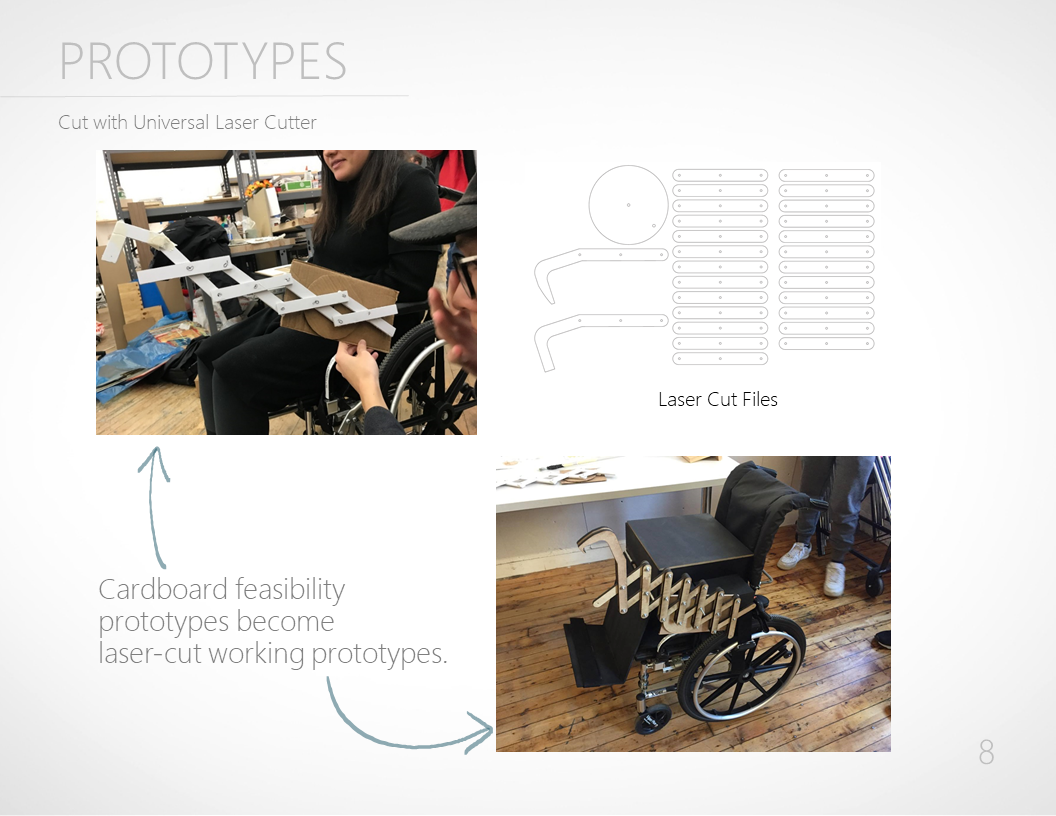 PROTOTYPES

Cut with Universal Laser Cutter

Laser Cut Files

Cardboard feasibility prototypes become laser-cut working prototypes.

8