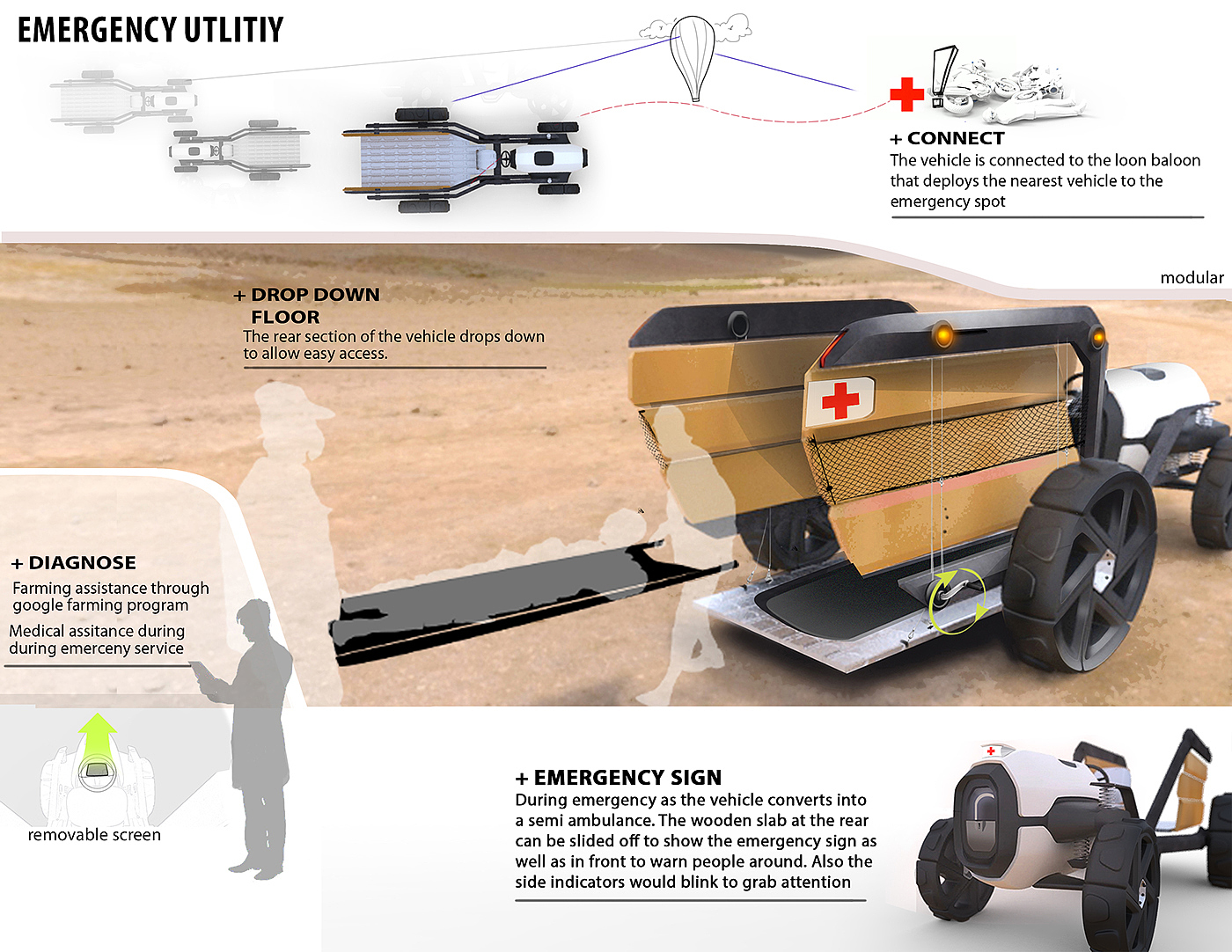 EMERGENCY UTLITIY

+ CONNECT
The vehicle is connected to the loon baloon that deploys the nearest vehicle to the emergency spot

modular

+ DROP DOWN FLOOR
The rear section of the vehicle drops down to allow easy access.

+ DIAGNOSE
Farming assistance through google farming program

Medical assitance during during emerceny service

removable screen

+ EMERGENCY SIGN
During emergency as the vehicle converts into a semi ambulance. The wooden slab at the rear can be slided off to show the emergency sign as well as in front to warn people around. Also the side indicators would blink to grab attention