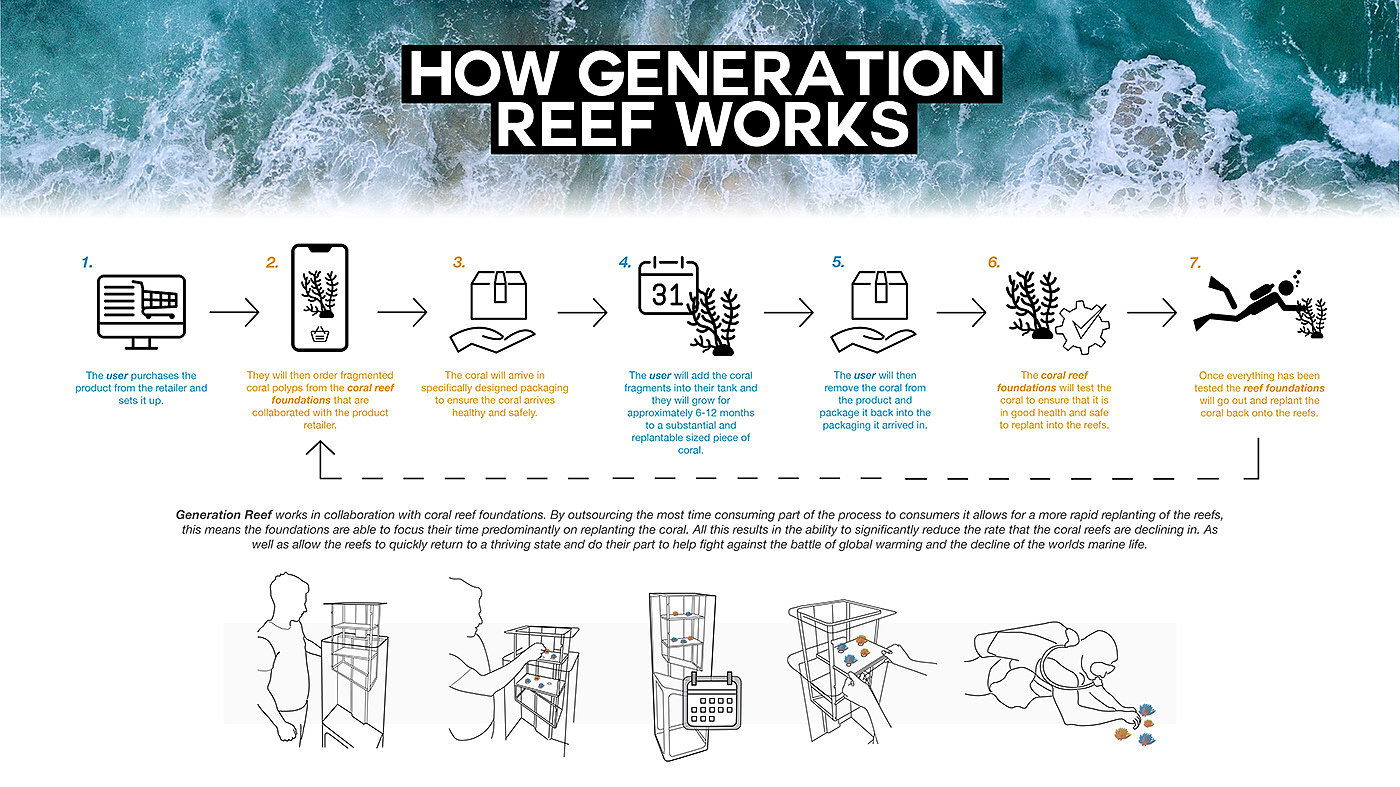 HOW GENERATION REEF WORKS

1.

The user purchases the product from the retailer and sets it up.

2.

They will then order fragmented coral polyps from the coral reef foundations that are collaborated with the product retailer.

3.

The coral will arrive in specifically designed packaging to ensure the coral arrives healthy and safely.

4.

31

The user will add the coral fragments into their tank and they will grow for approximately 6-12 months to a substantial and replantable sized piece of coral.

5.

The user will then remove the coral from the product and package it back into the packaging it arrived in.

6.

The coral reef foundations will test the coral to ensure that it is in good health and safe to replant into the reefs.

7.

Once everything has been tested the reef foundations will go out and replant the coral back onto the reefs.

Generation Reef works in collaboration with coral reef foundations. By outsourcing the most time consuming part of the process to consumers it allows for a more rapid replanting of the reefs, this means the foundations are able to focus their time predominantly on replanting the coral. All this results in the ability to significantly reduce the rate that the coral reefs are declining in. As well as allow the reefs to quickly return to a thriving state and do their part to help fight against the battle of global warming and the decline of the worlds marine life.