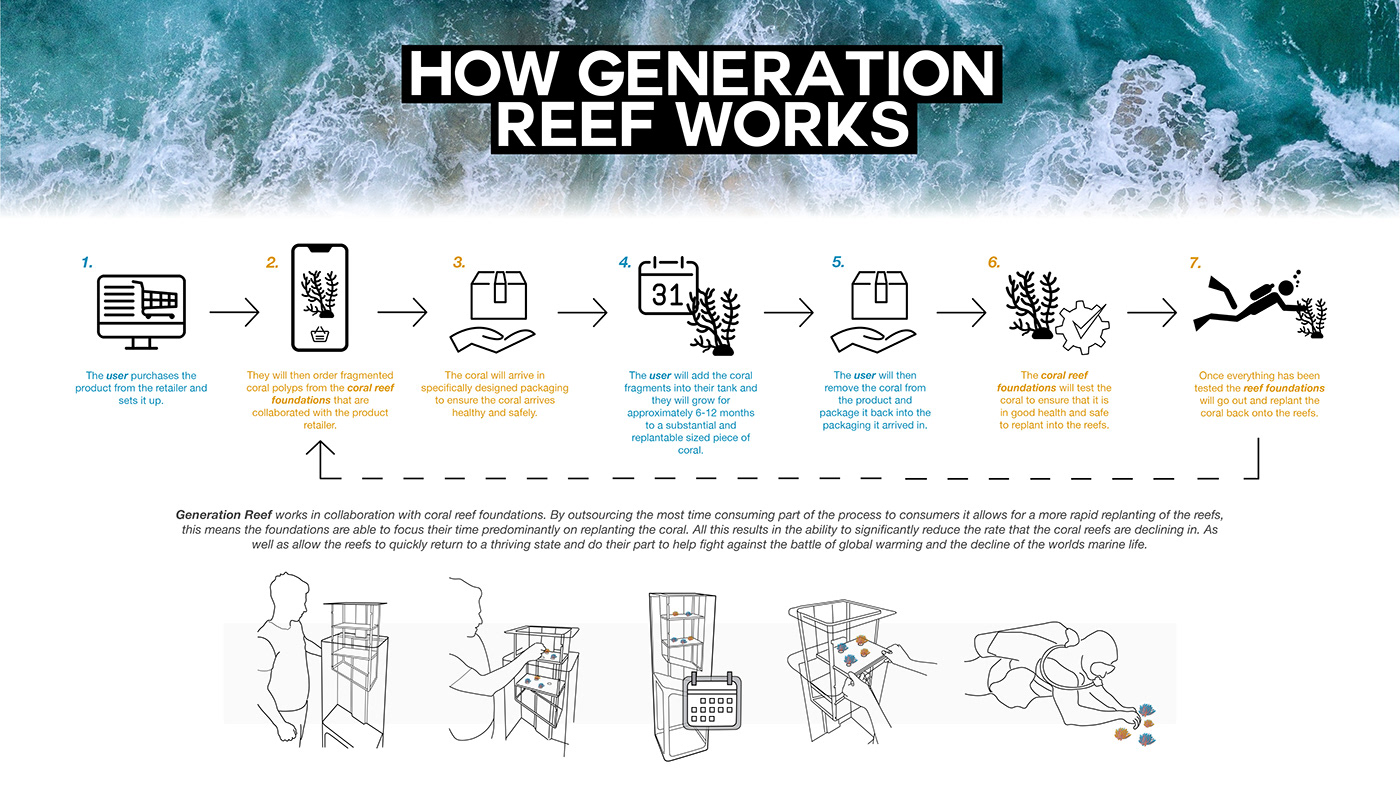 HOW GENERATION REEF WORKS

1.

The user purchases the product from the retailer and sets it up.

2.

They will then order fragmented coral polyps from the coral reef foundations that are collaborated with the product retailer.

3.

The coral will arrive in specifically designed packaging to ensure the coral arrives healthy and safely.

4.

31

The user will add the coral fragments into their tank and they will grow for approximately 6-12 months to a substantial and replantable sized piece of coral.

5.

The user will then remove the coral from the product and package it back into the packaging it arrived in.

6.

The coral reef foundations will test the coral to ensure that it is in good health and safe to replant into the reefs.

7.

Once everything has been tested the reef foundations will go out and replant the coral back onto the reefs.

Generation Reef works in collaboration with coral reef foundations. By outsourcing the most time consuming part of the process to consumers it allows for a more rapid replanting of the reefs, this means the foundations are able to focus their time predominantly on replanting the coral. All this results in the ability to significantly reduce the rate that the coral reefs are declining in. As well as allow the reefs to quickly return to a thriving state and do their part to help fight against the battle of global warming and the decline of the worlds marine life.